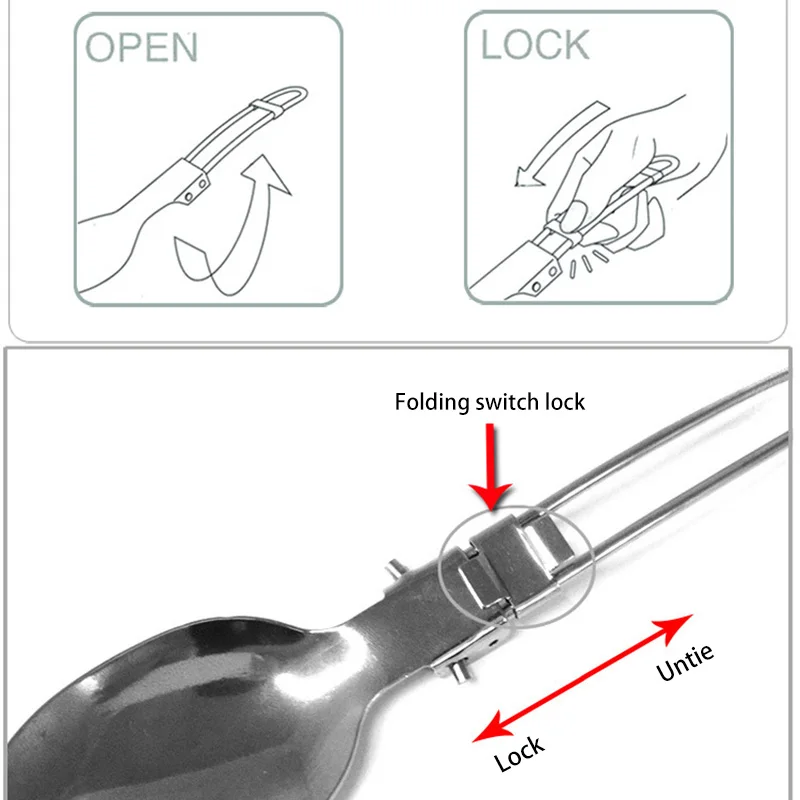 OPEN

LOCK

Folding switch lock

Untie

Lock