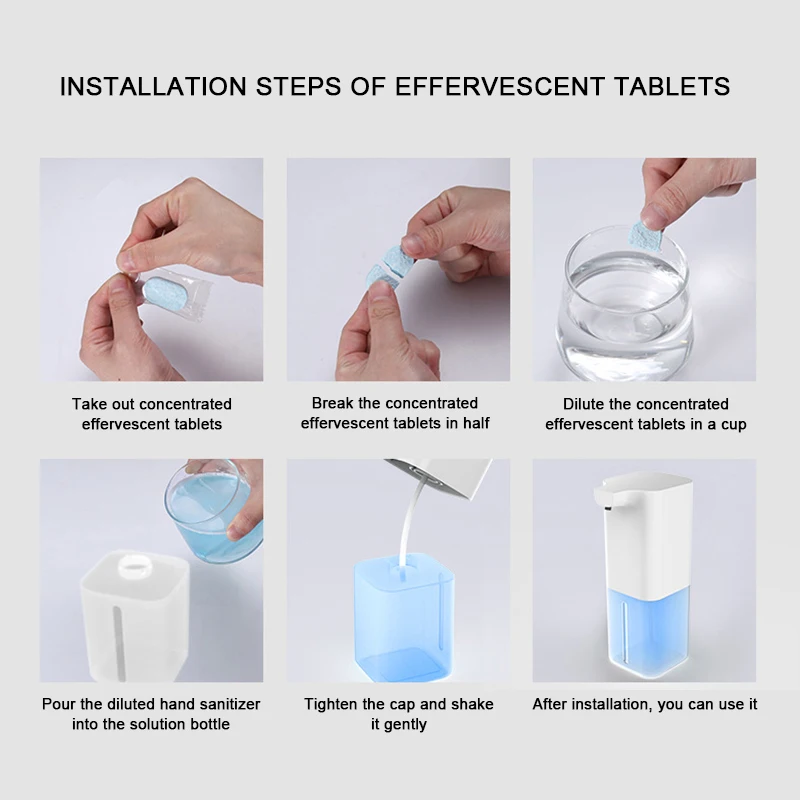 INSTALLATION STEPS OF EFFERVESCENT TABLETS

Take out concentrated effervescent tablets

Break the concentrated effervescent tablets in half

Dilute the concentrated effervescent tablets in a cup

Pour the diluted hand sanitizer into the solution bottle

Tighten the cap and shake it gently

After installation, you can use it