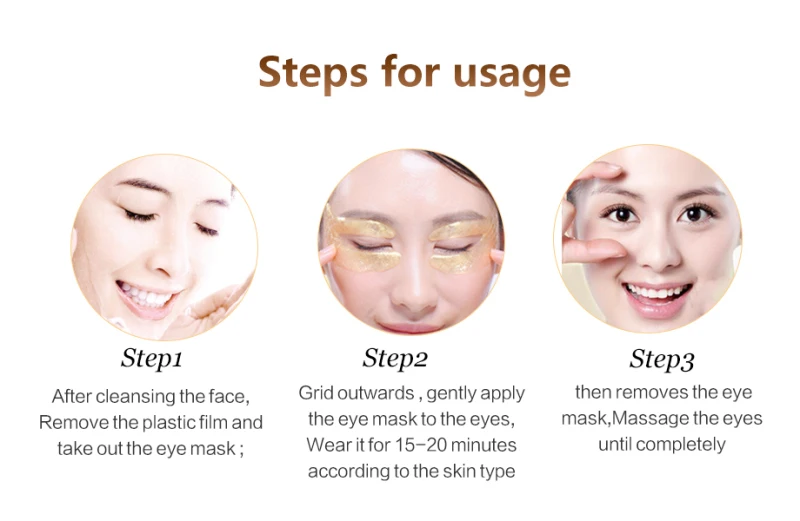 Steps for usage

Step1

After cleansing the face, Remove the plastic film and take out the eye mask ;

Step2

Grid outwards , gently apply the eye mask to the eyes, Wear it for 15-20 minutes according to the skin type

Step3

then removes the eye mask,Massage the eyes until completely