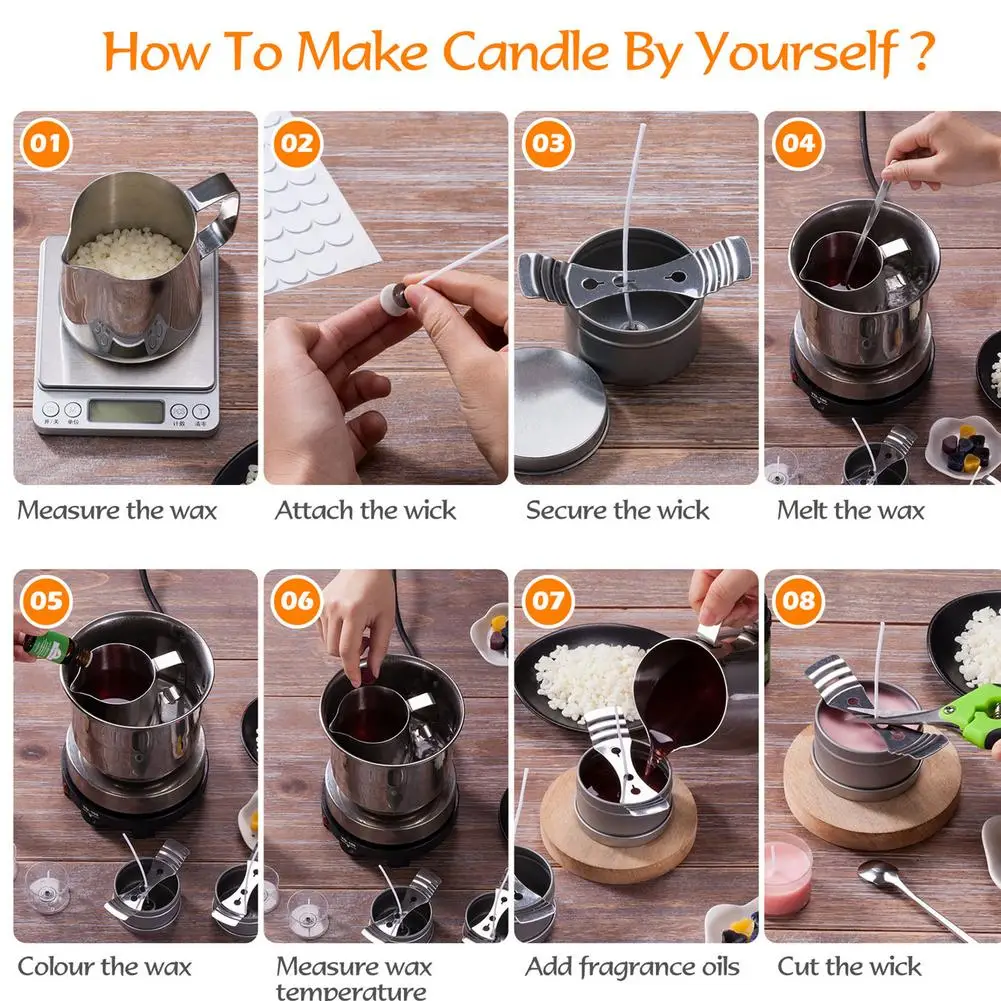 How To Make Candle By Yourself ?

01
Measure the wax

02
Attach the wick

03
Secure the wick

04
Melt the wax

05
Colour the wax

06
Measure wax temperature

07
Add fragrance oils

08
Cut the wick