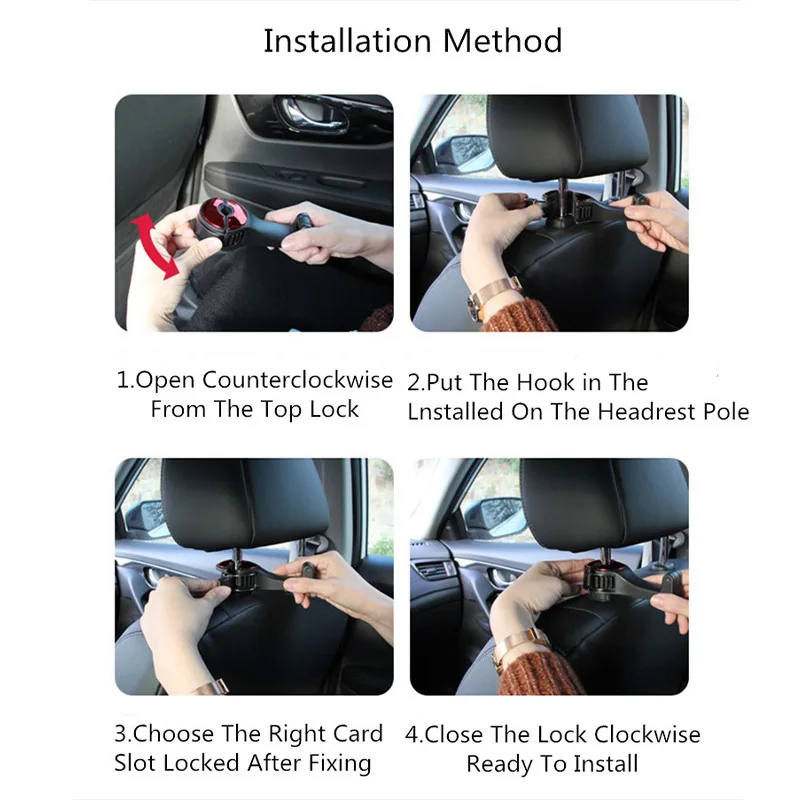 Installation Method

1.Open Counterclockwise From The Top Lock

2.Put The Hook in The Lnstalled On The Headrest Pole

3.Choose The Right Card Slot Locked After Fixing

4.Close The Lock Clockwise Ready To Install