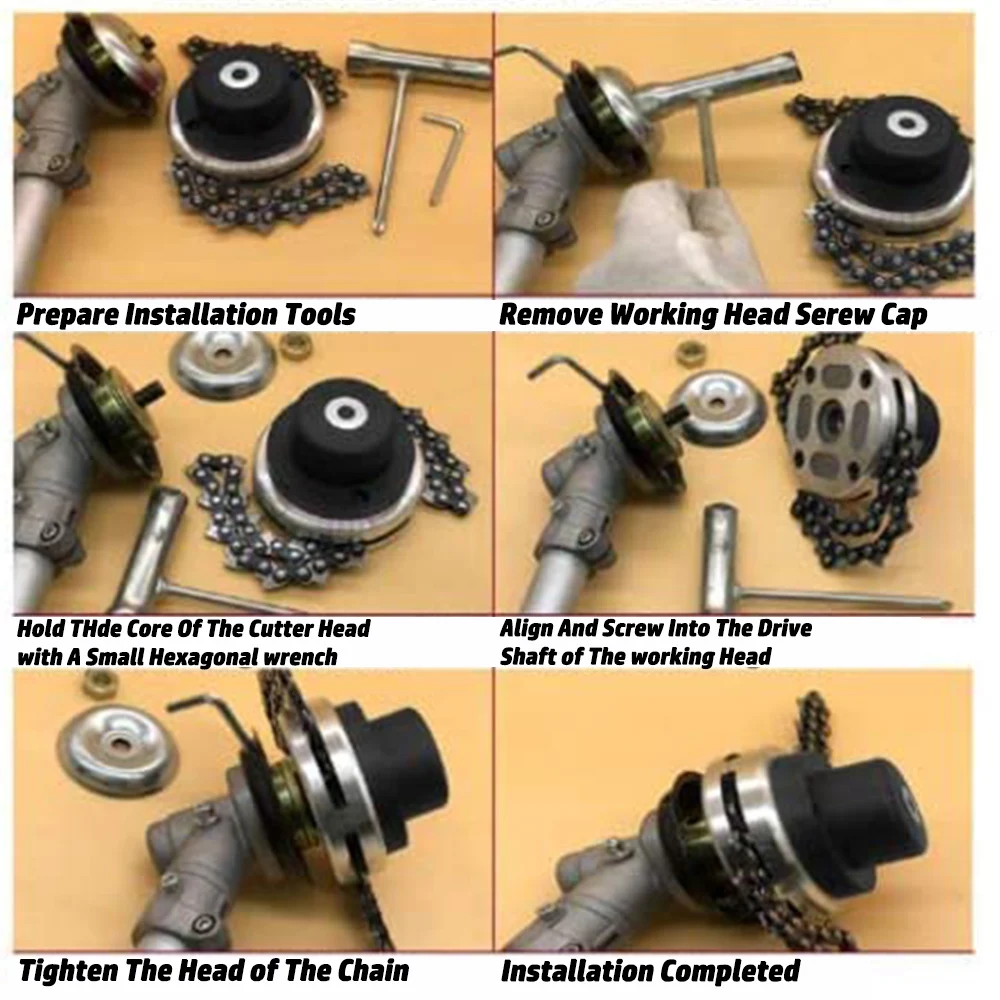 Prepare Installation Tools

Remove Working Head Serew Cap

Hold THde Core Of The Cutter Head with A Small Hexagonal wrench

Align And Screw Into The Drive Shaft of The working Head

Tighten The Head of The Chain

Installation Completed