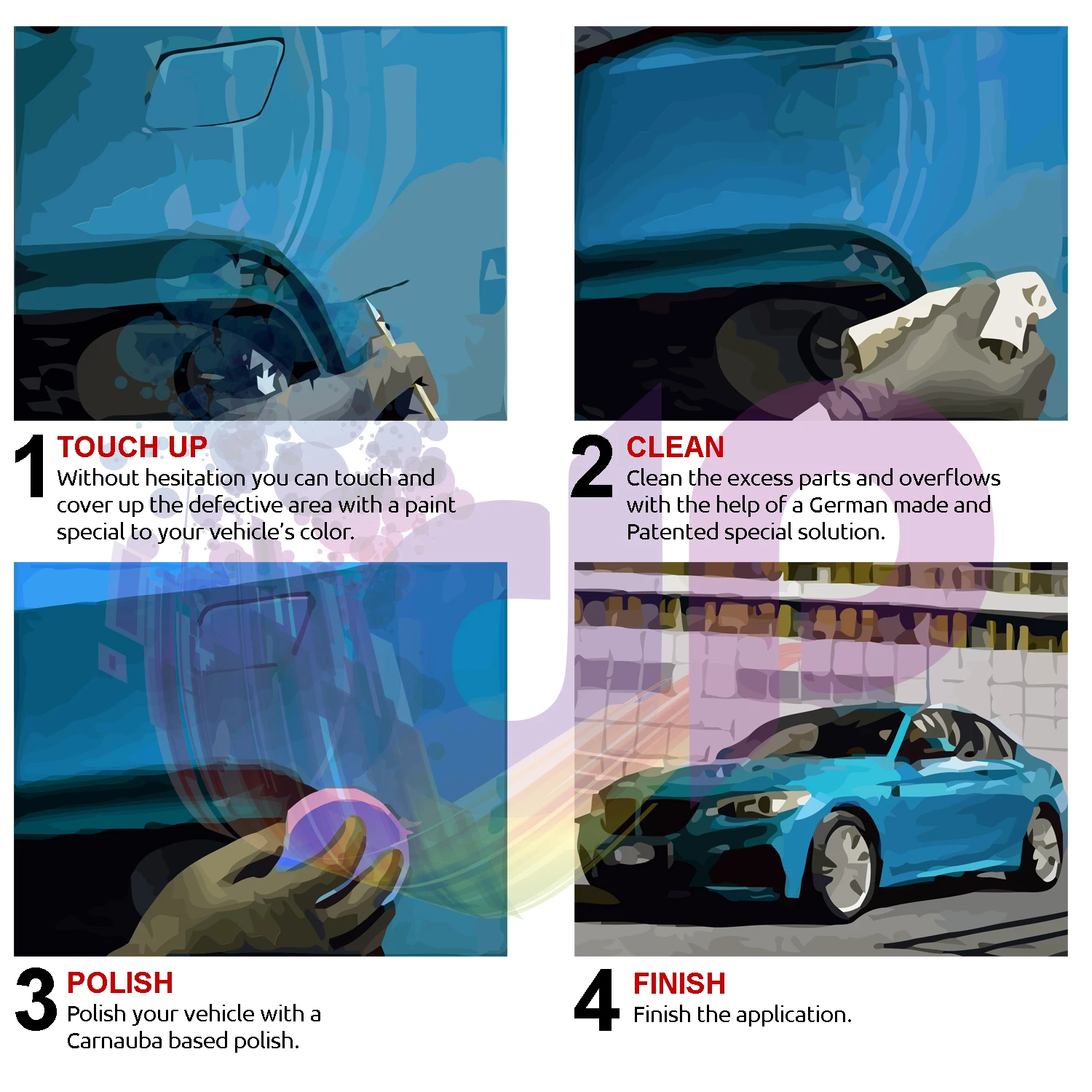 1 TOUCH UP
Without hesitation you can touch and cover up the defective area with a paint special to your vehicle's color.

2 CLEAN
Clean the excess parts and overflows with the help of a German made and Patented special solution.

3 POLISH
Polish your vehicle with a Carnauba based polish.

4 FINISH
Finish the application.