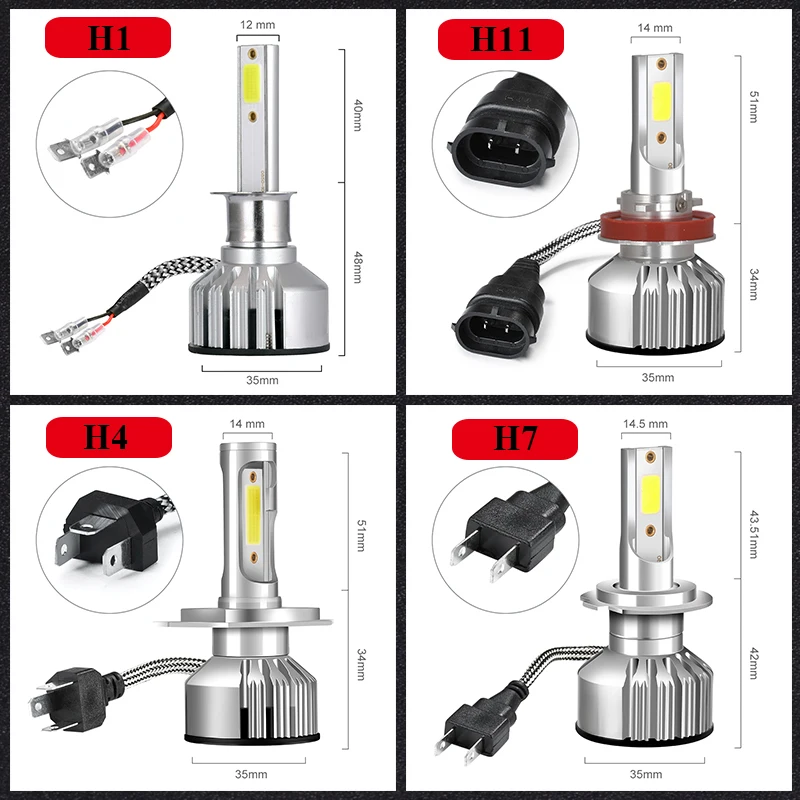 H1

12 mm

40mm

48mm

35mm

H11

14 mm

51mm

34mm

35mm

H4

14 mm

51mm

34mm

35mm

H7

14.5 mm

43.51mm

42mm

35mm