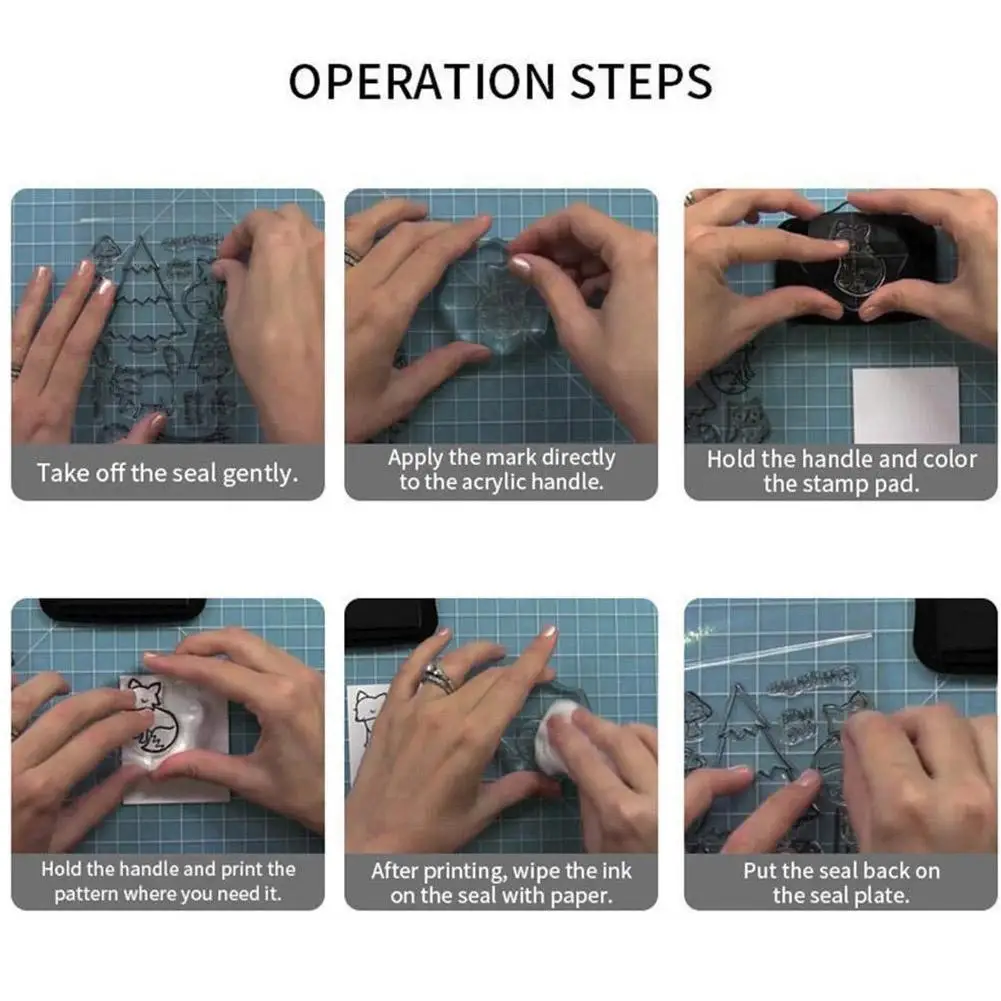 OPERATION STEPS

Take off the seal gently.

Apply the mark directly to the acrylic handle.

Hold the handle and color the stamp pad.

Hold the handle and print the pattern where you need it.

After printing, wipe the ink on the seal with paper.

Put the seal back on the seal plate.