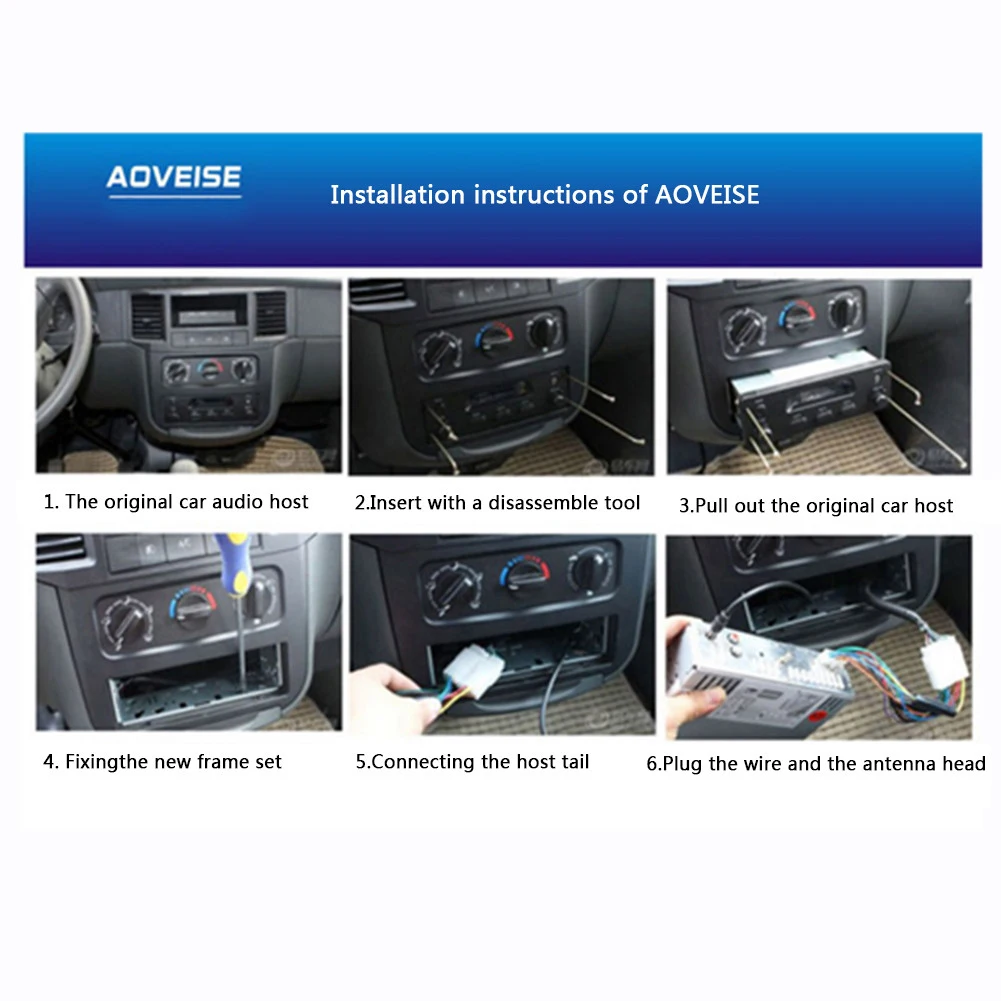 AOVEISE

Installation instructions of AOVEISE

1. The original car audio host

2.Insert with a disassemble tool

3.Pull out the original car host

4. Fixingthe new frame set

5.Connecting the host tail

6.Plug the wire and the antenna head