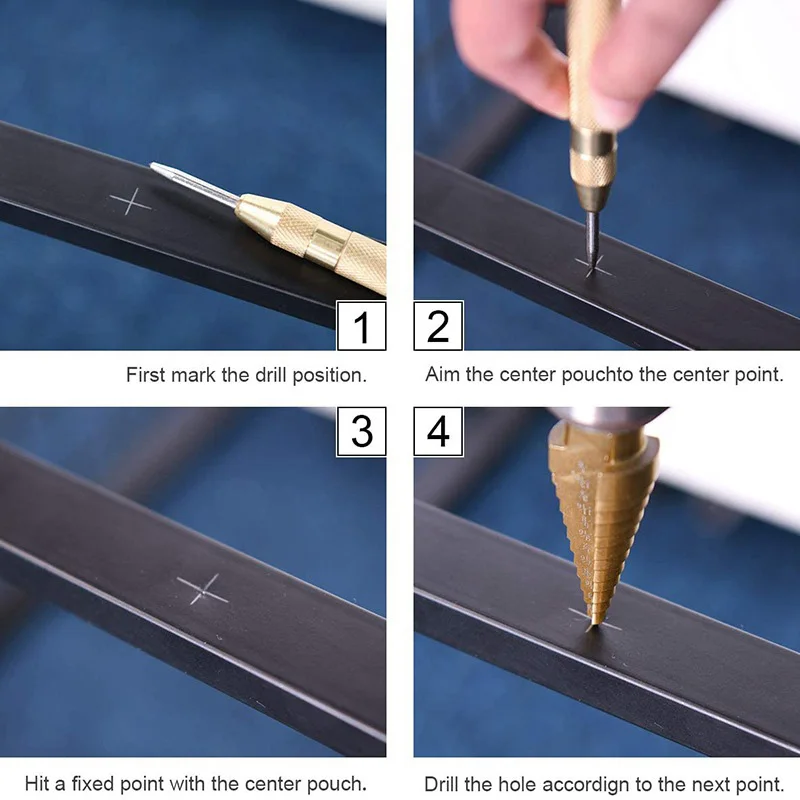 1

First mark the drill position.

2

Aim the center pouchto the center point.

3

Hit a fixed point with the center pouch.

4

Drill the hole accordign to the next point.