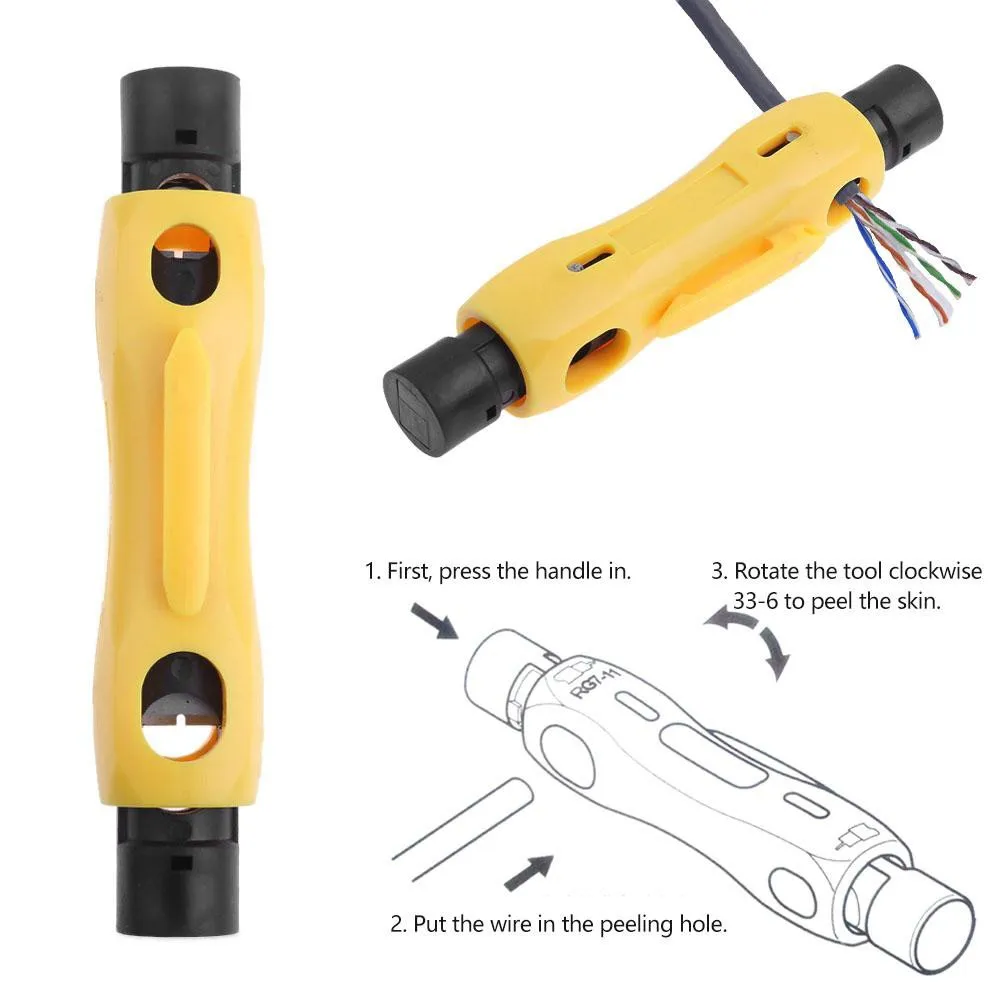 1. First, press the handle in.

3. Rotate the tool clockwise 33-6 to peel the skin.

RG7-11

2. Put the wire in the peeling hole.