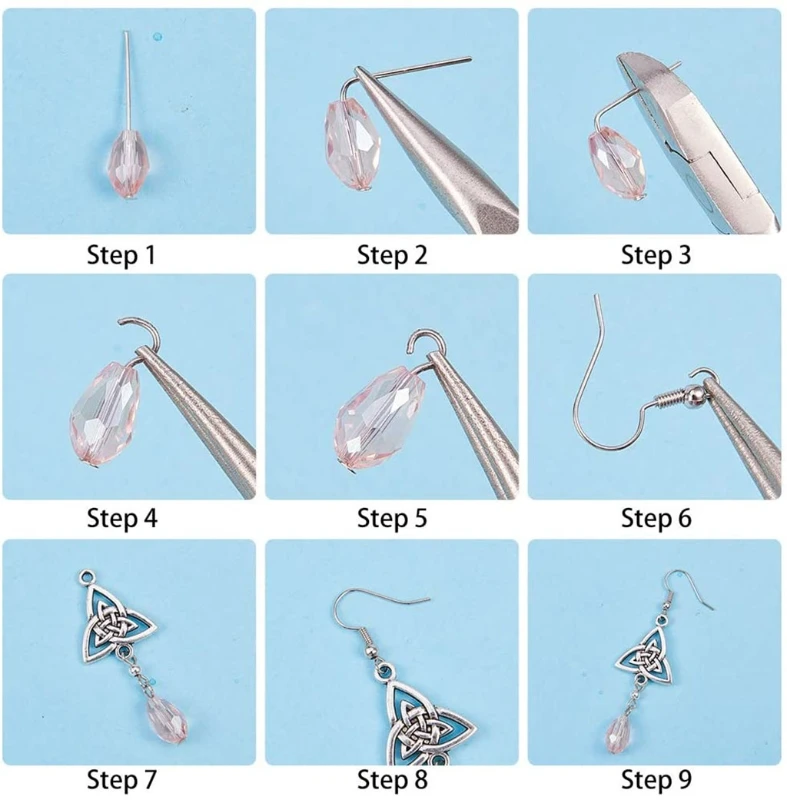 Step 1
Step 2
Step 3
Step 4
Step 5
Step 6
Step 7
Step 8
Step 9