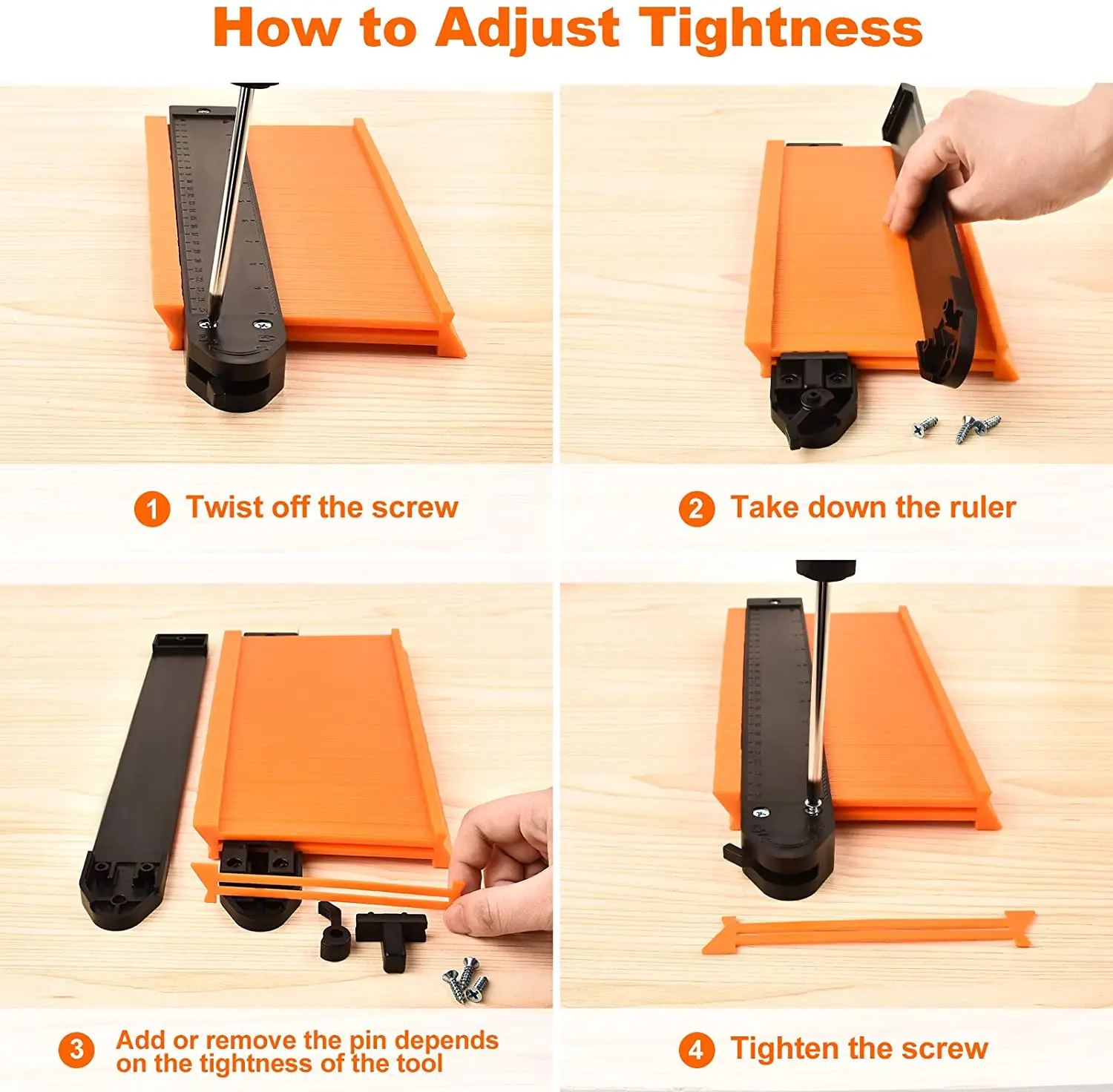 How to Adjust Tightness

1 Twist off the screw

2 Take down the ruler

3 Add or remove the pin depends on the tightness of the tool

4 Tighten the screw