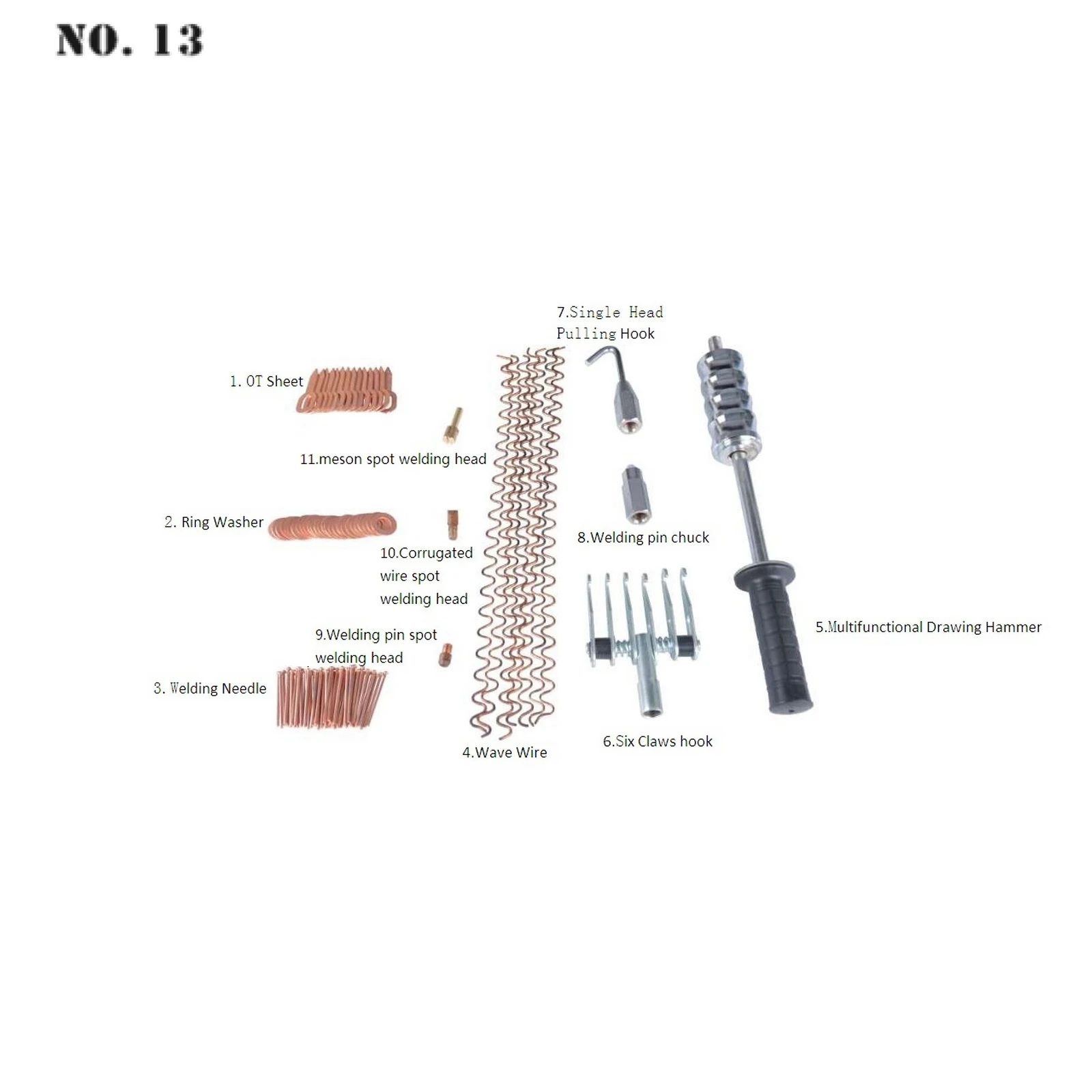 NO. 13

7.Single Head Pulling Hook

1. OT Sheet

11.meson spot welding head

2. Ring Washer

10.Corrugated wire spot welding head

8.Welding pin chuck

9.Welding pin spot welding head

5.Multifunctional Drawing Hammer

3. Welding Needle

4.Wave Wire

6.Six Claws hook