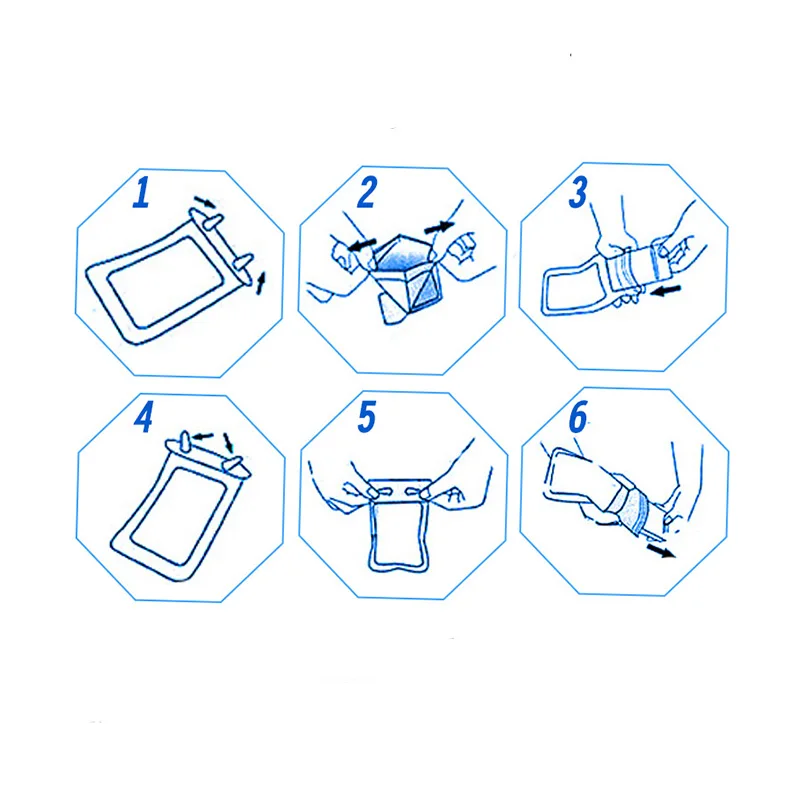 1

2

3

4

5

6