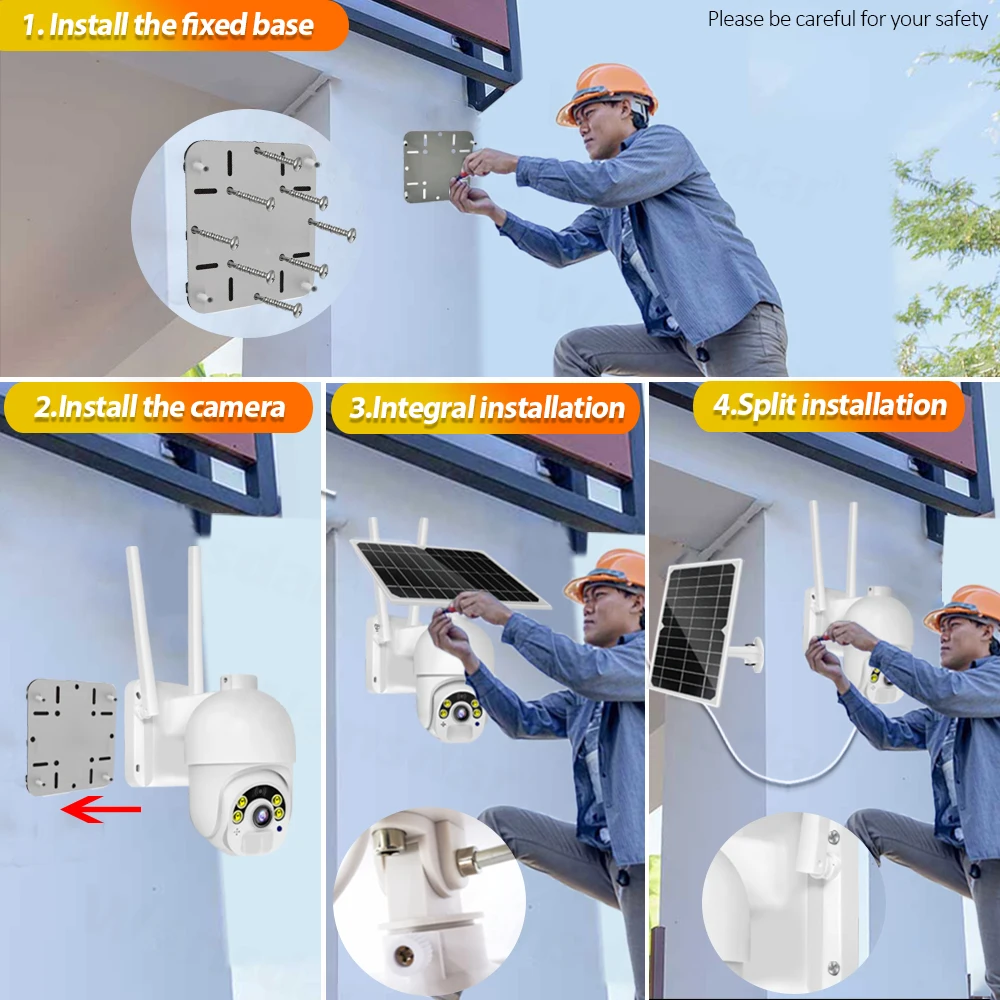 1. Install the fixed base

Please be careful for your safety

2.Install the camera

3.Integral installation

4.Split installation