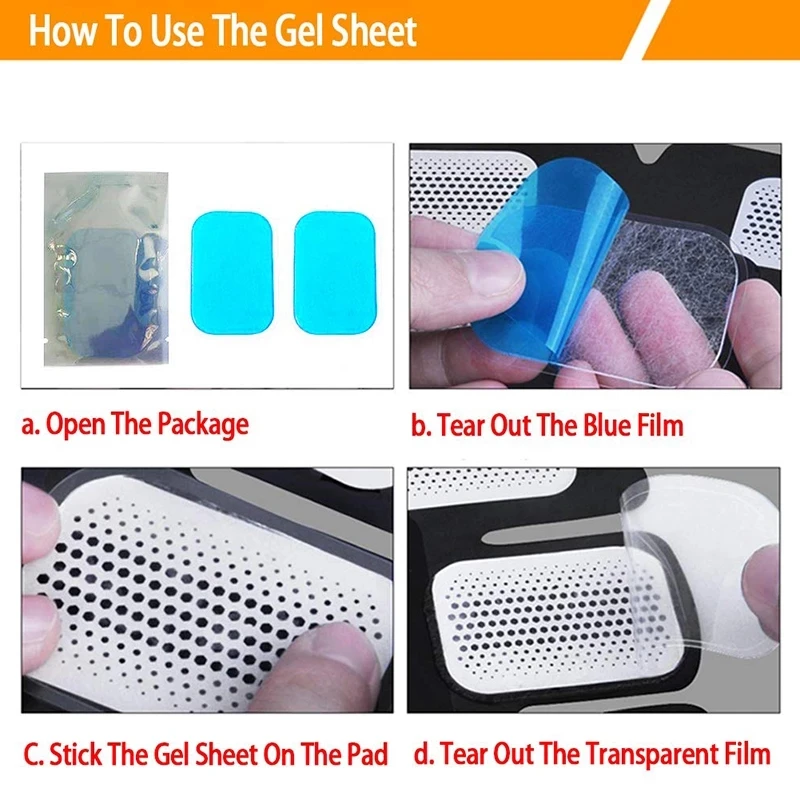 How To Use The Gel Sheet

a. Open The Package

b. Tear Out The Blue Film

C. Stick The Gel Sheet On The Pad

d. Tear Out The Transparent Film