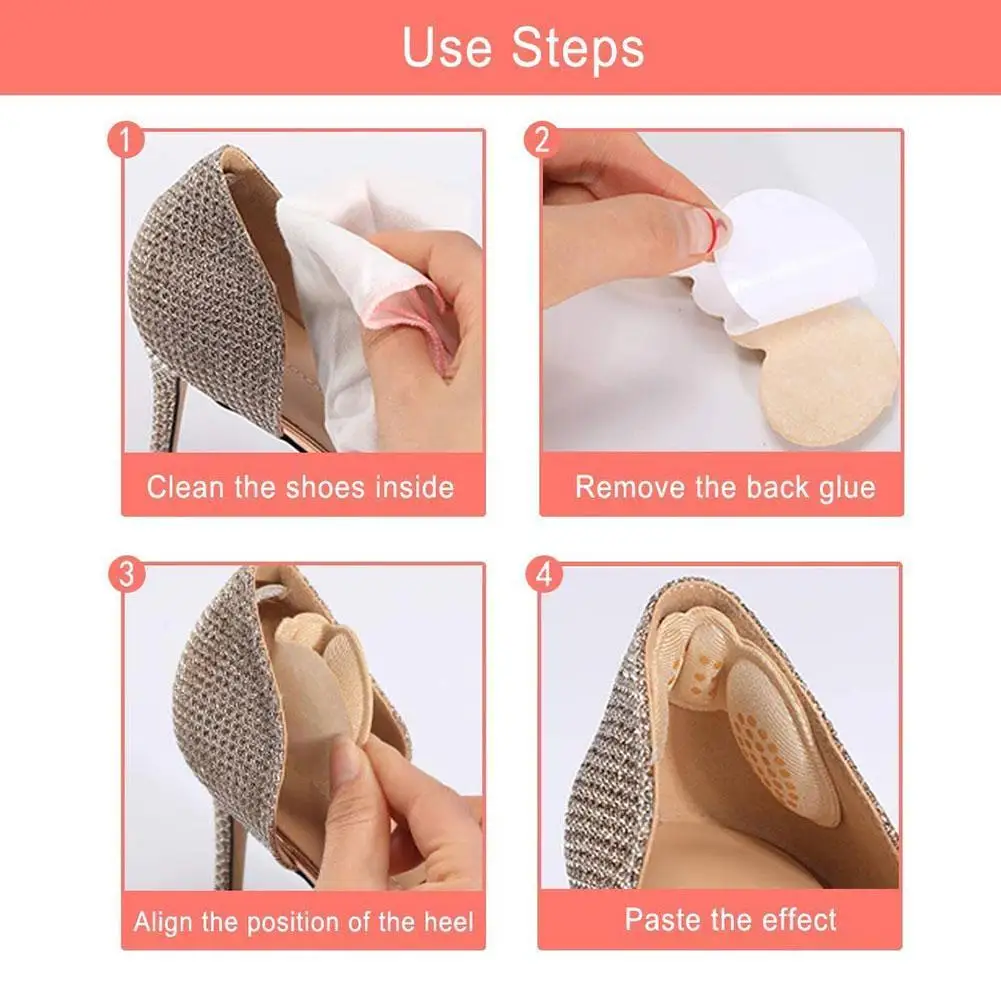 Use Steps

1

Clean the shoes inside

2

Remove the back glue

3

Align the position of the heel

4

Paste the effect