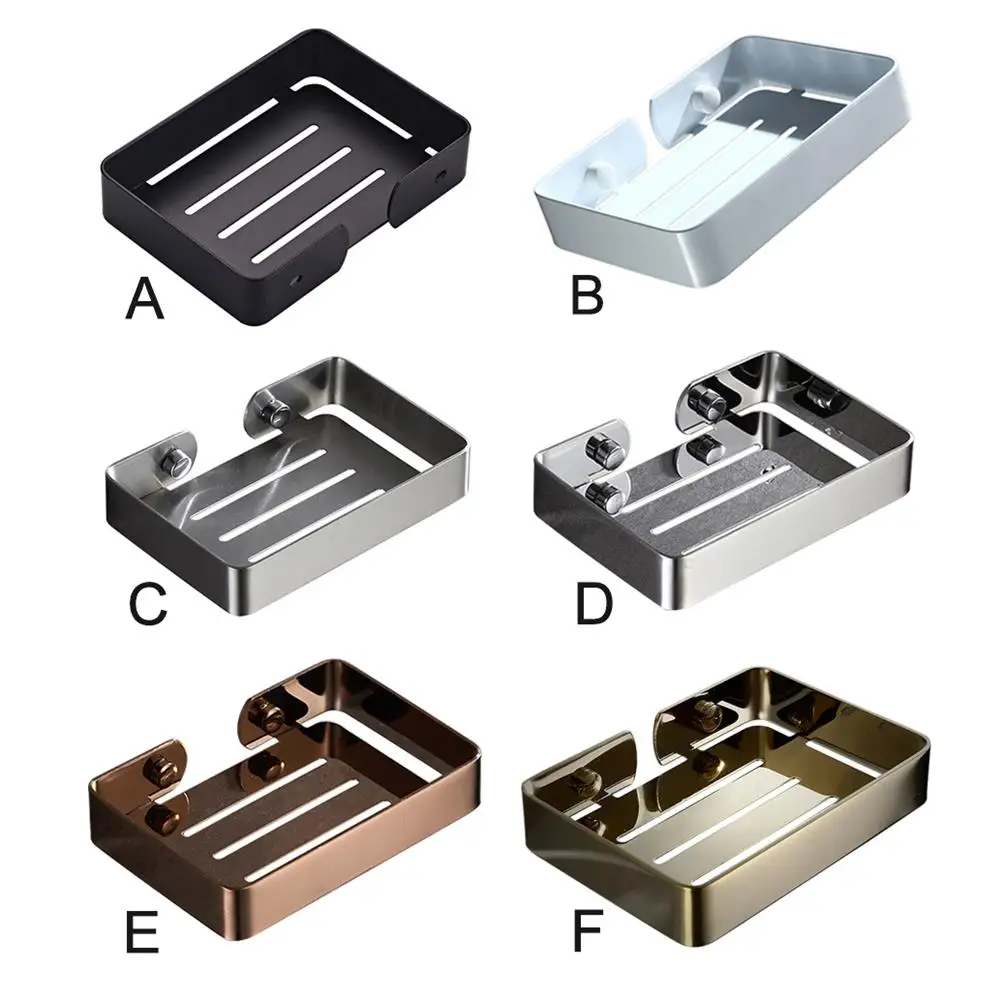 A

B

C

D

E

F