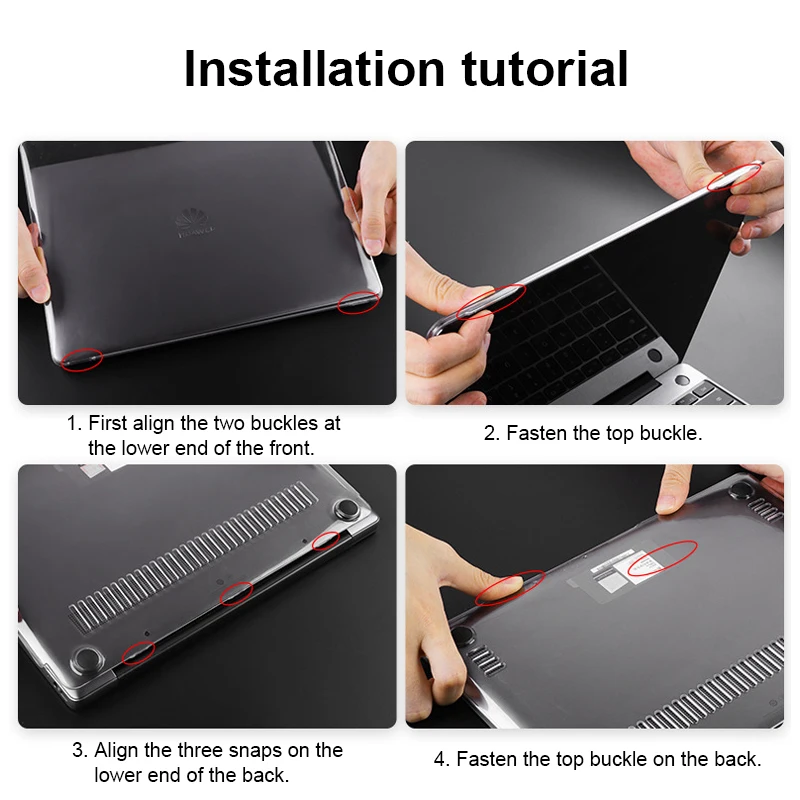 Installation tutorial

HUAWEI

1. First align the two buckles at the lower end of the front.

2. Fasten the top buckle.

3. Align the three snaps on the lower end of the back.

4. Fasten the top buckle on the back.