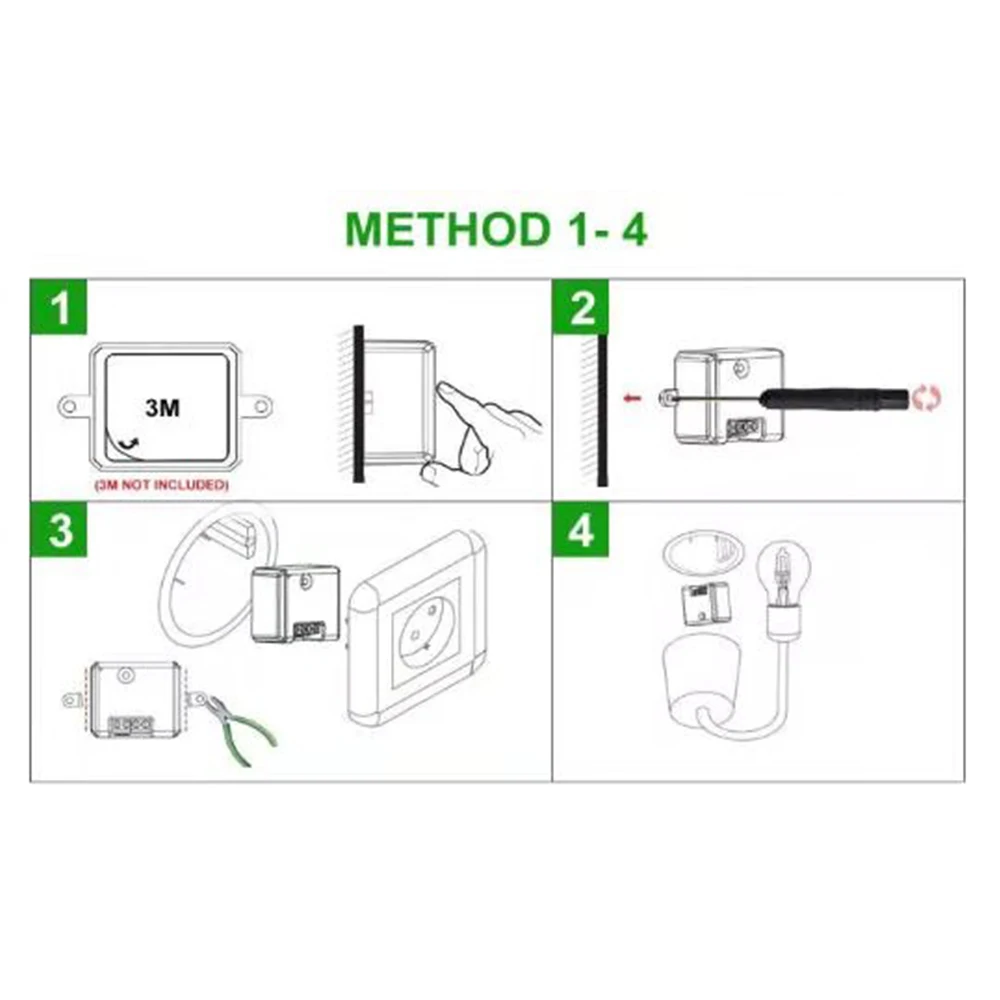 METHOD 1- 4

1

3M

(3M NOT INCLUDED)

2

3

4