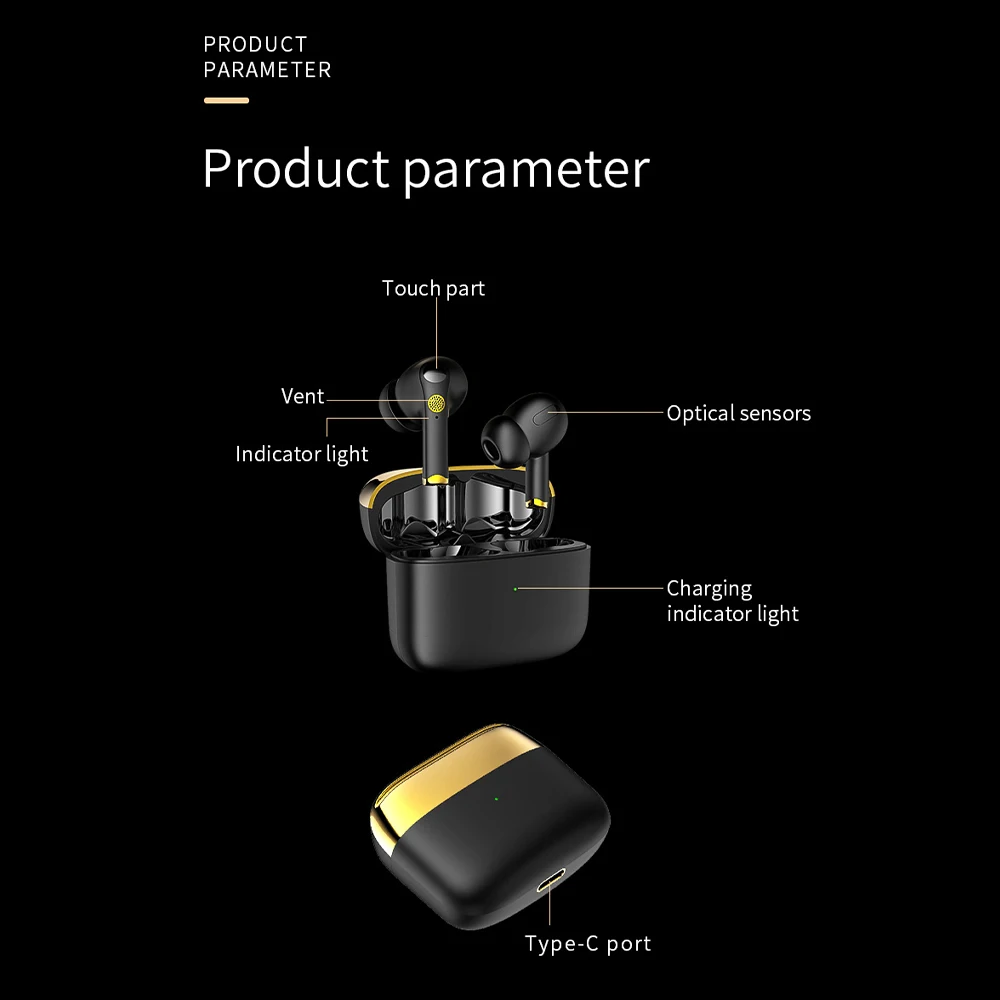 PRODUCT
PARAMETER

Product parameter

Touch part

Vent

Indicator light

Optical sensors

Charging
indicator light

Type-C port