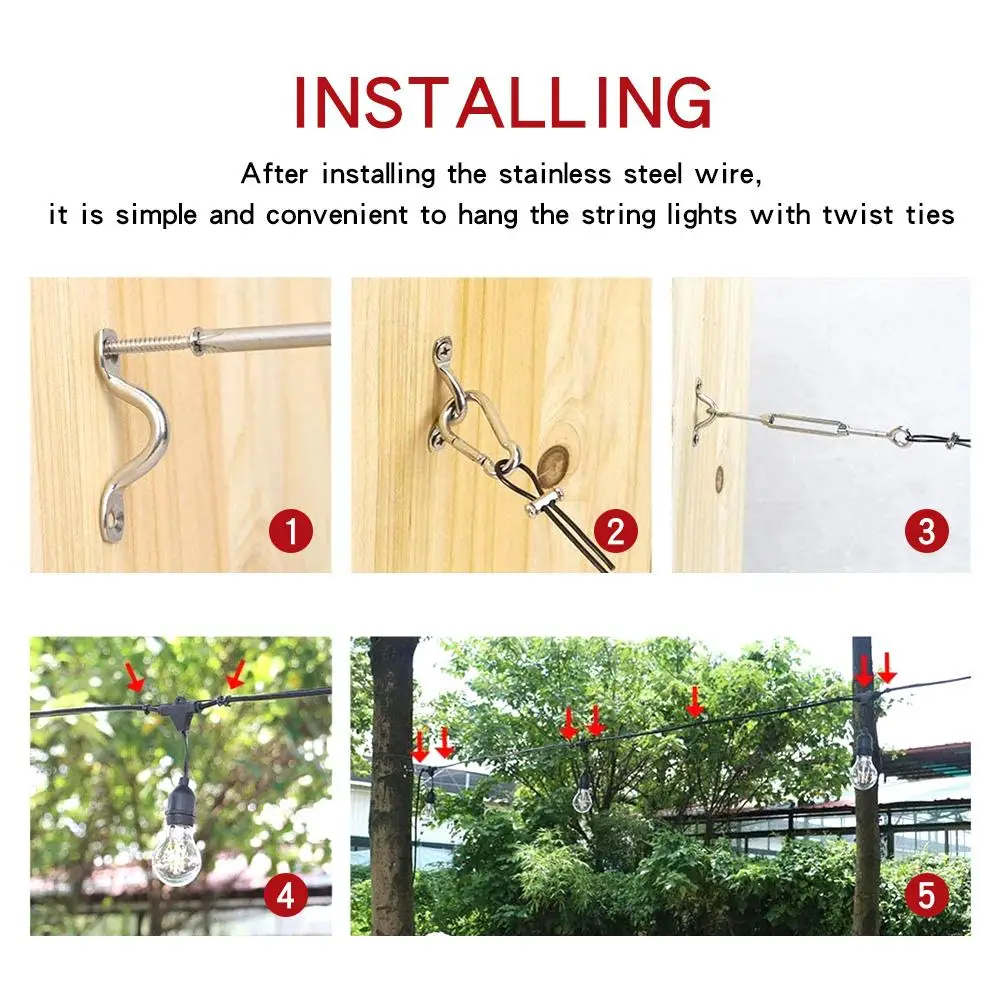 INSTALLING

After installing the stainless steel wire, it is simple and convenient to hang the string lights with twist ties

1

2

3

4

5