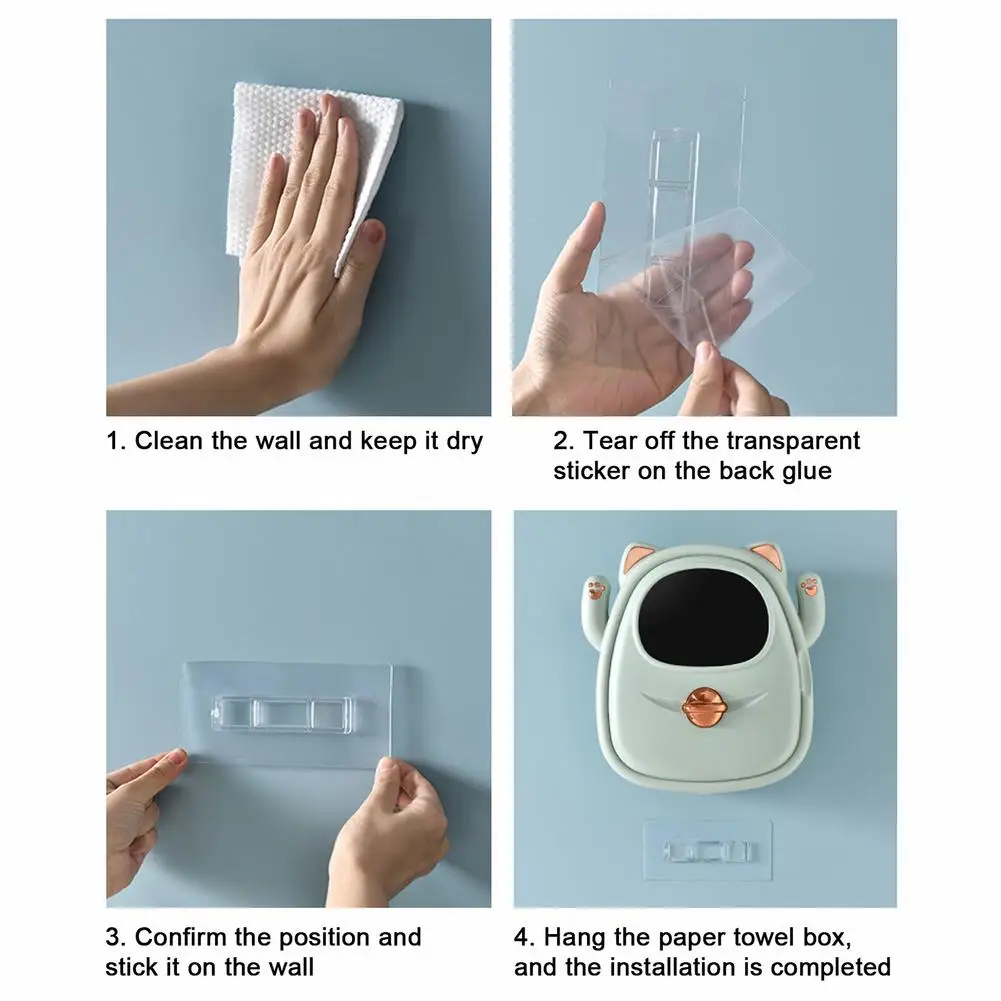 1. Clean the wall and keep it dry

2. Tear off the transparent sticker on the back glue

3. Confirm the position and stick it on the wall

4. Hang the paper towel box, and the installation is completed