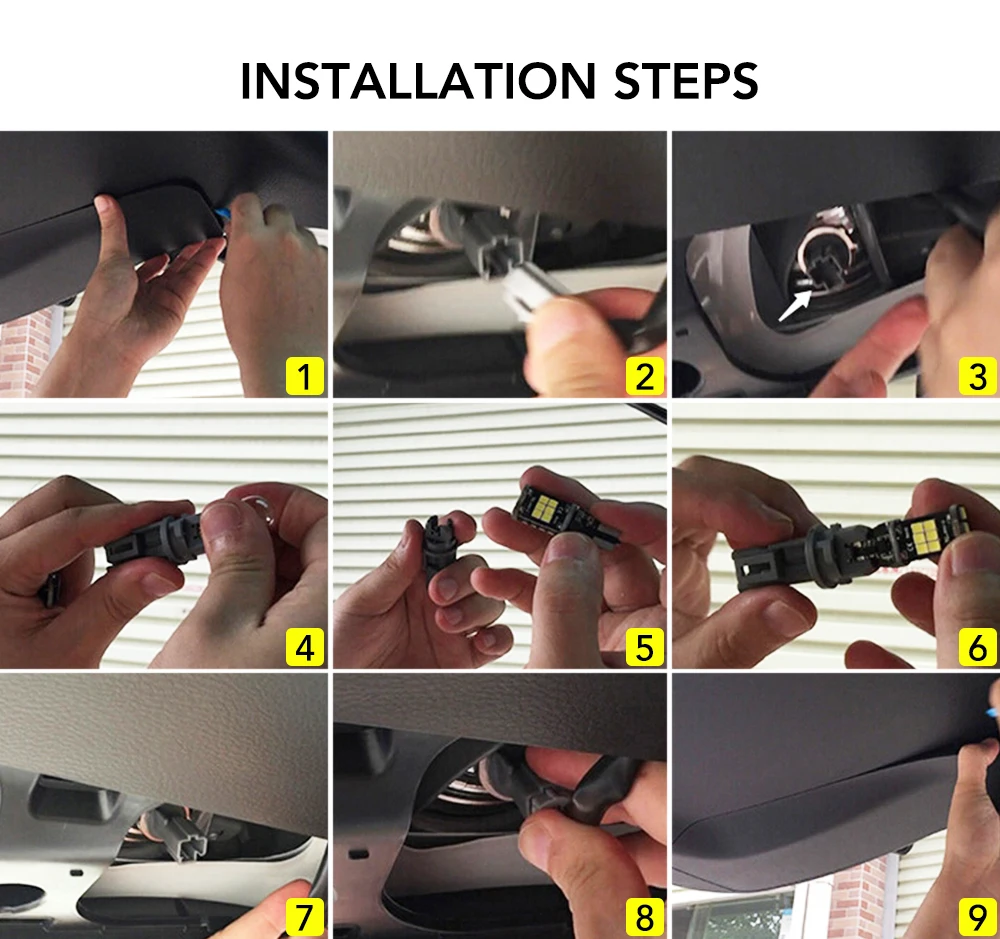 INSTALLATION STEPS

1

2

3

4

5

6

7

8

9