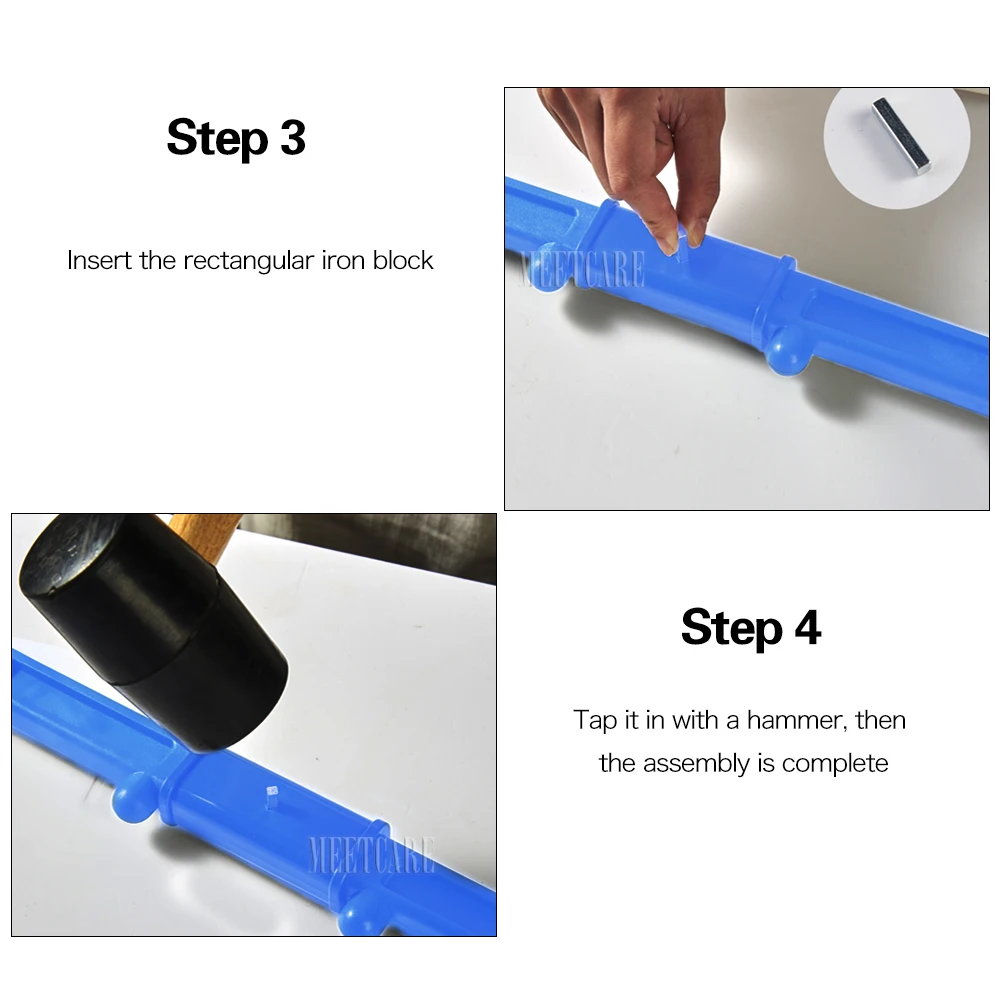 Step 3

Insert the rectangular iron block

MEETCARE

Step 4

Tap it in with a hammer, then the assembly is complete

MEETCARE