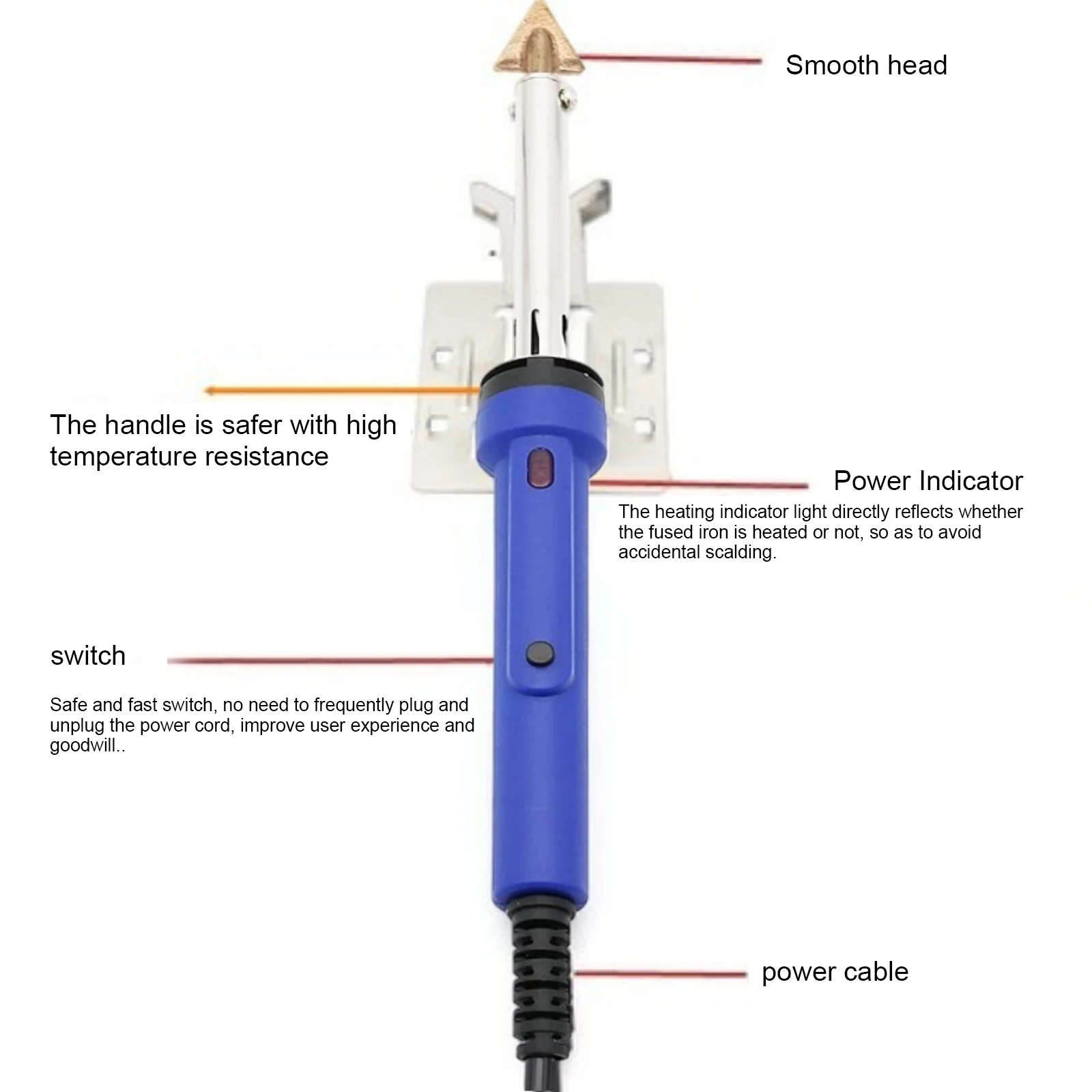 Smooth head

The handle is safer with high temperature resistance

Power Indicator

The heating indicator light directly reflects whether the fused iron is heated or not, so as to avoid accidental scalding.

switch

Safe and fast switch, no need to frequently plug and unplug the power cord, improve user experience and goodwill..

power cable