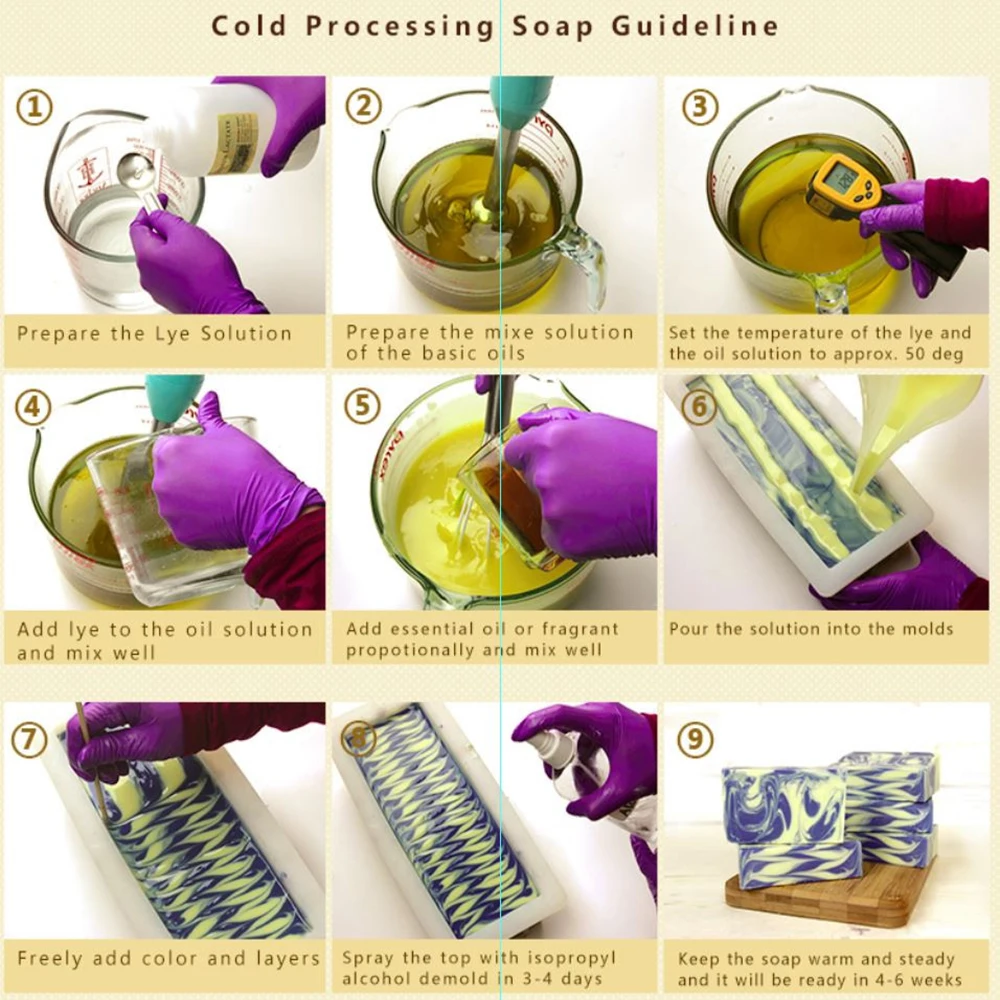 Cold Processing Soap Guideline

①
Prepare the Lye Solution

②
Prepare the mixe solution of the basic oils

③
Set the temperature of the lye and the oil solution to approx. 50 deg

④
Add lye to the oil solution and mix well

⑤
Add essential oil or fragrant propotionally and mix well

⑥
Pour the solution into the molds

⑦
Freely add color and layers

⑧
Spray the top with isopropyl alcohol demold in 3-4 days

⑨
Keep the soap warm and steady and it will be ready in 4-6 weeks