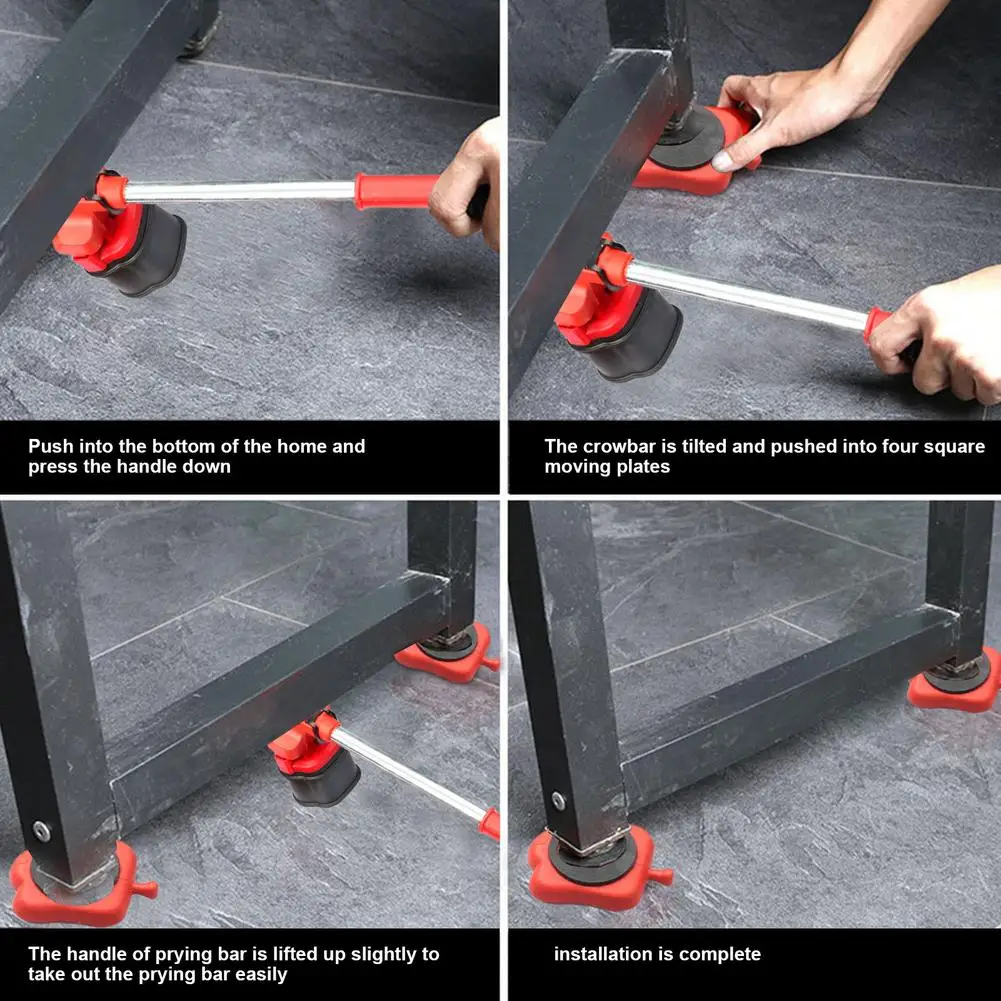 Push into the bottom of the home and press the handle down

The crowbar is tilted and pushed into four square moving plates

The handle of prying bar is lifted up slightly to take out the prying bar easily

installation is complete