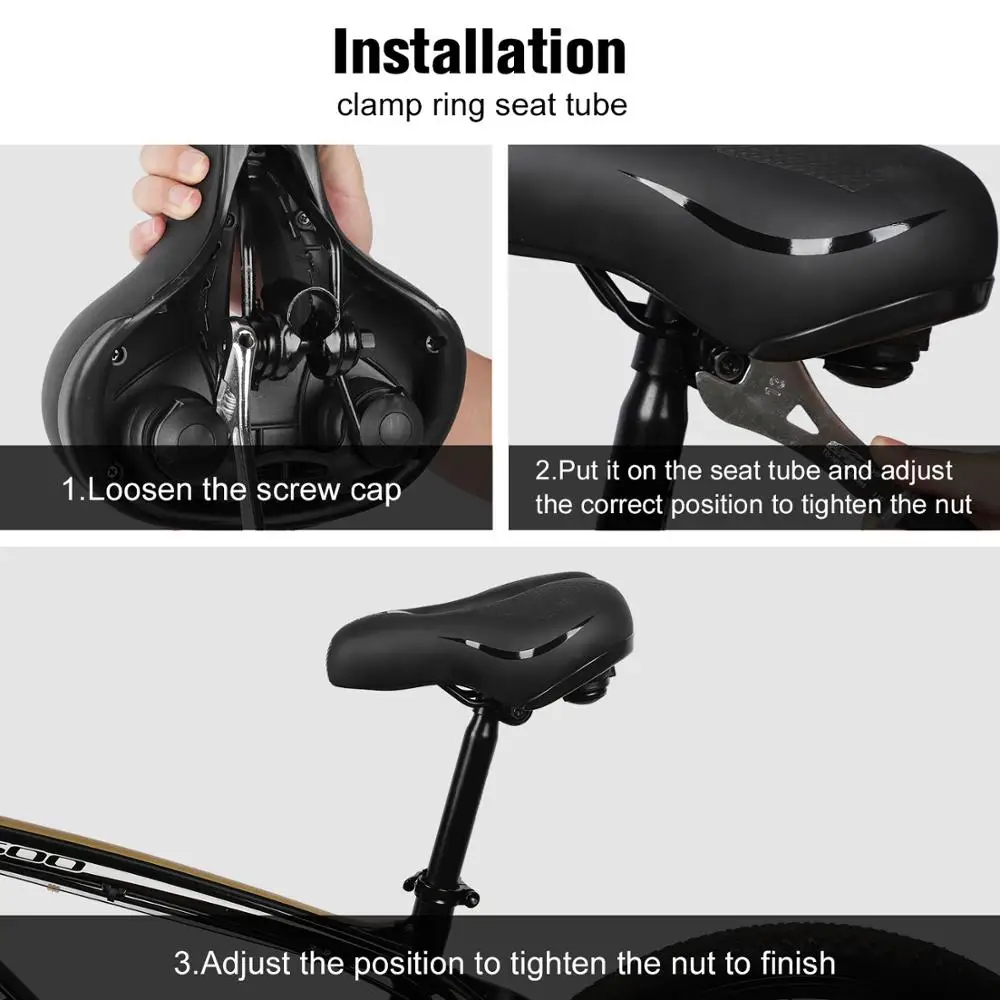 Installation

clamp ring seat tube

1.Loosen the screw cap

2.Put it on the seat tube and adjust the correct position to tighten the nut

3.Adjust the position to tighten the nut to finish