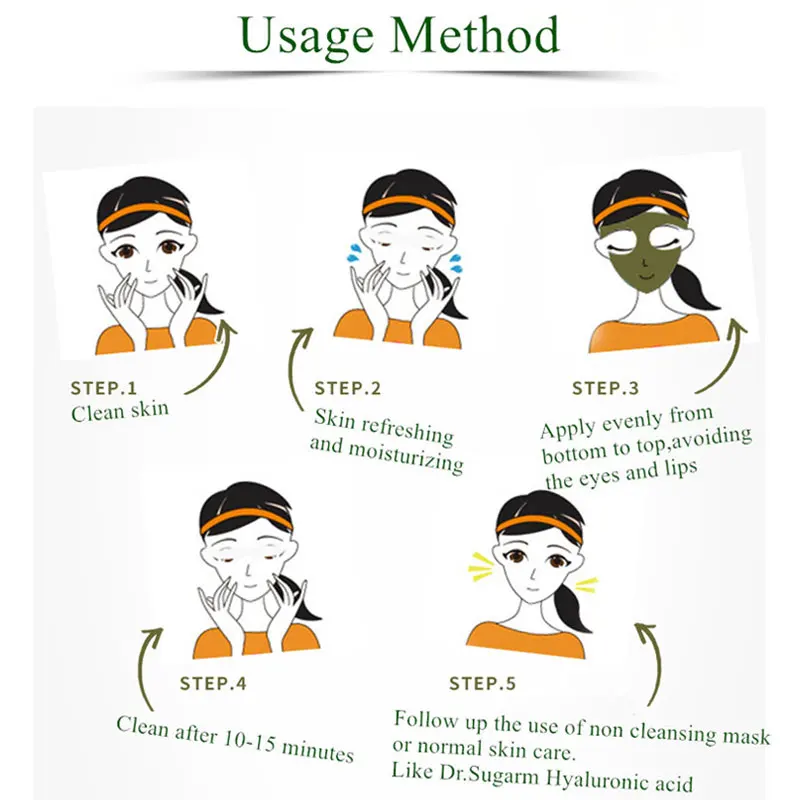 Usage Method

STEP.1
Clean skin

STEP.2
Skin refreshing and moisturizing

STEP.3
Apply evenly from bottom to top,avoiding the eyes and lips

STEP.4
Clean after 10-15 minutes

STEP.5
Follow up the use of non cleansing mask or normal skin care.
Like Dr.Sugarm Hyaluronic acid