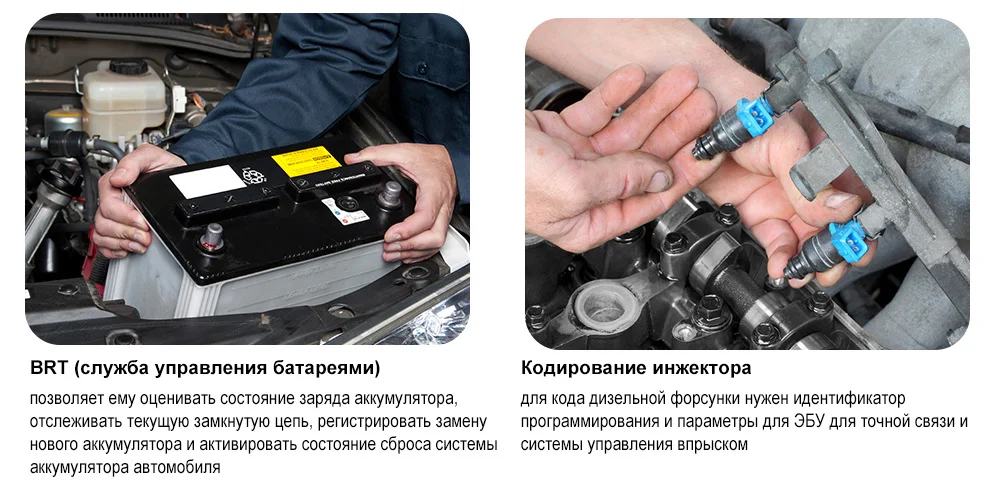 BRT (служба управления батареями)

позволяет ему оценивать состояние заряда аккумулятора, отслеживать текущую замкнутую цепь, регистрировать замену нового аккумулятора и активировать состояние сброса системы аккумулятора автомобиля

Кодирование инжектора

для кода дизельной форсунки нужен идентификатор программирования и параметры для ЭБУ для точной связи и системы управления впрыском