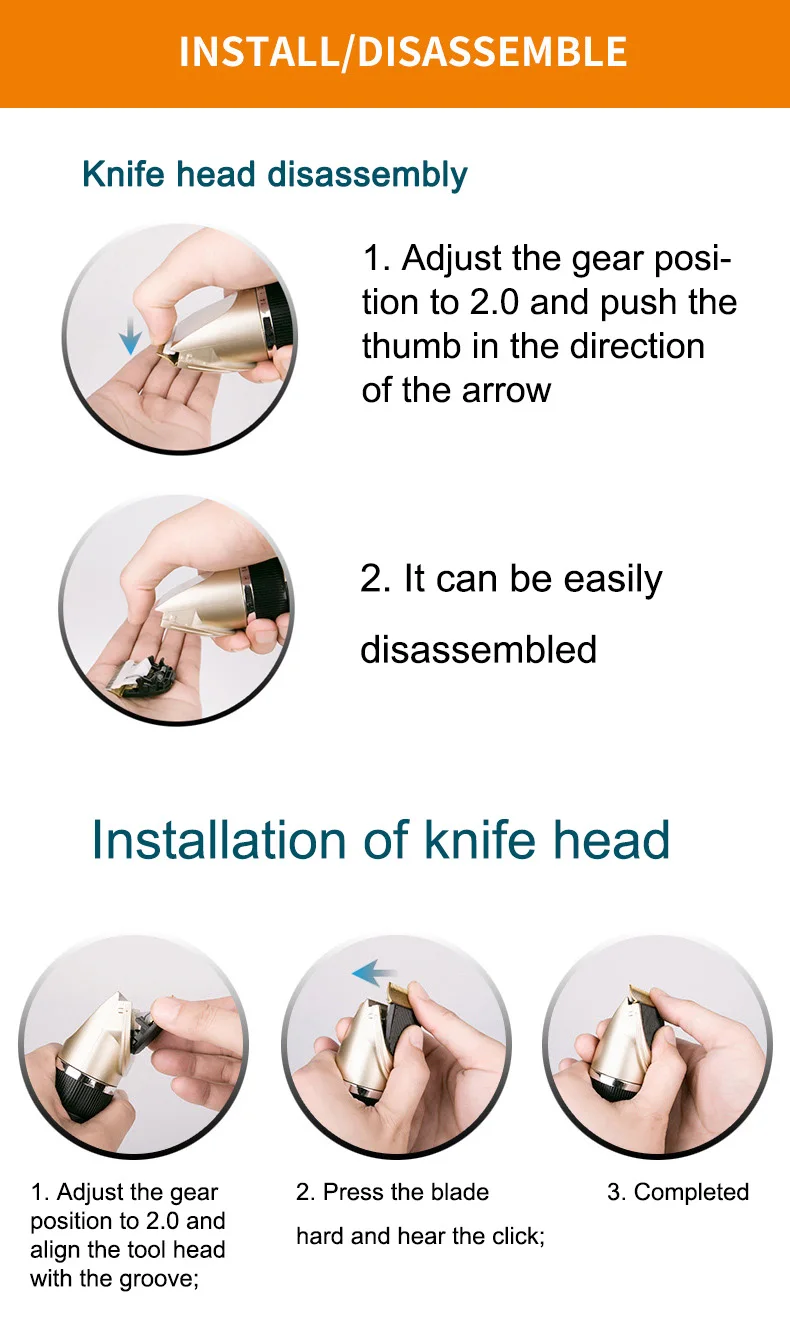 INSTALL/DISASSEMBLE

Knife head disassembly

1. Adjust the gear position to 2.0 and push the thumb in the direction of the arrow

2. It can be easily disassembled

Installation of knife head

1. Adjust the gear position to 2.0 and align the tool head with the groove;

2. Press the blade hard and hear the click;

3. Completed