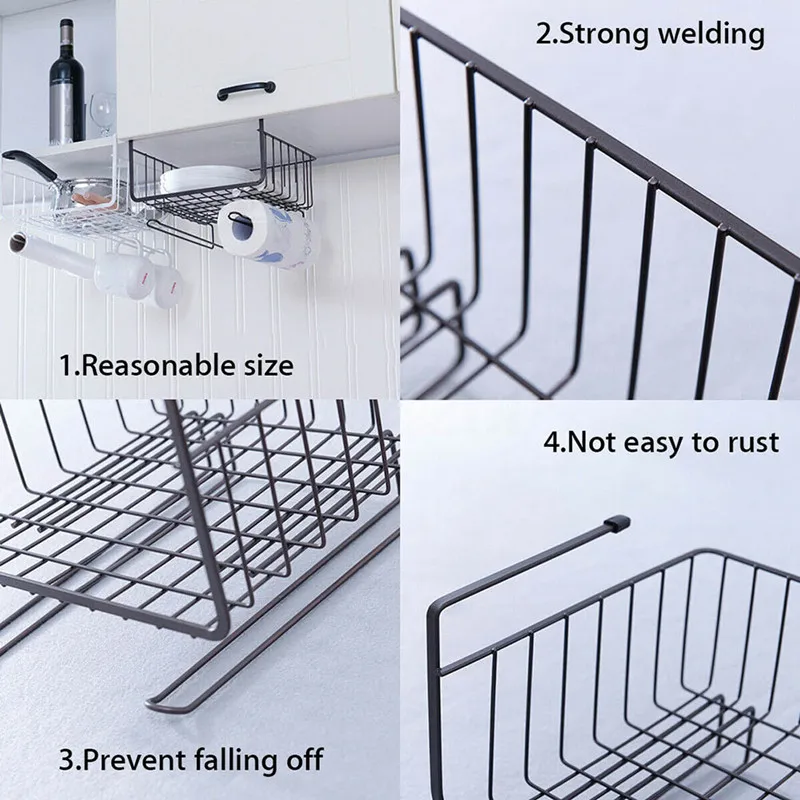 1.Reasonable size

2.Strong welding

3.Prevent falling off

4.Not easy to rust