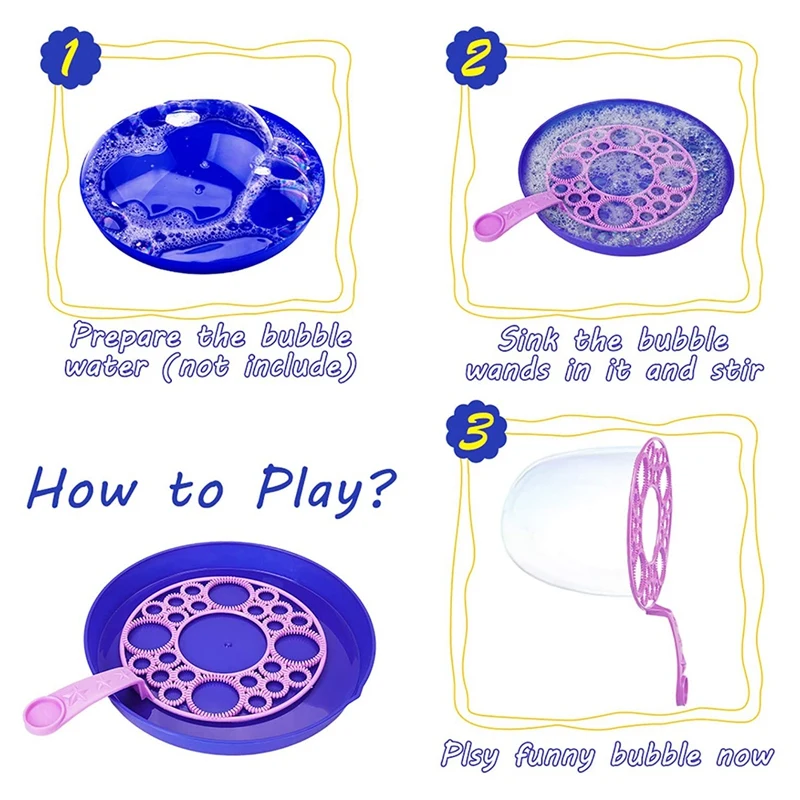 1

Prepare the bubble water (not include)

2

Sink the bubble wands in it and stir

How to Play?

3

Plsy funny bubble now