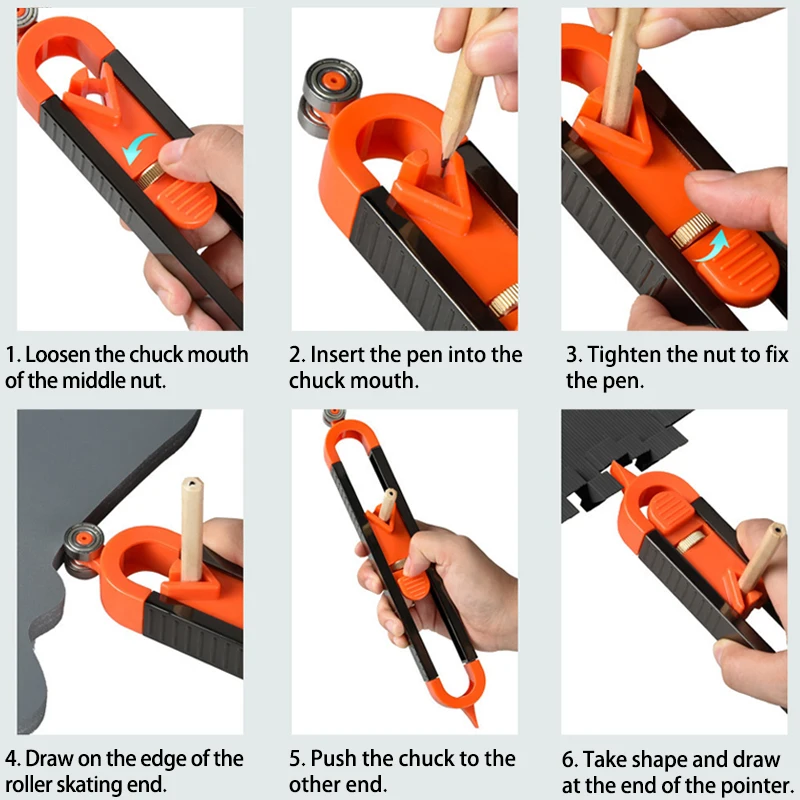 1. Loosen the chuck mouth of the middle nut.

2. Insert the pen into the chuck mouth.

3. Tighten the nut to fix the pen.

4. Draw on the edge of the roller skating end.

5. Push the chuck to the other end.

6. Take shape and draw at the end of the pointer.