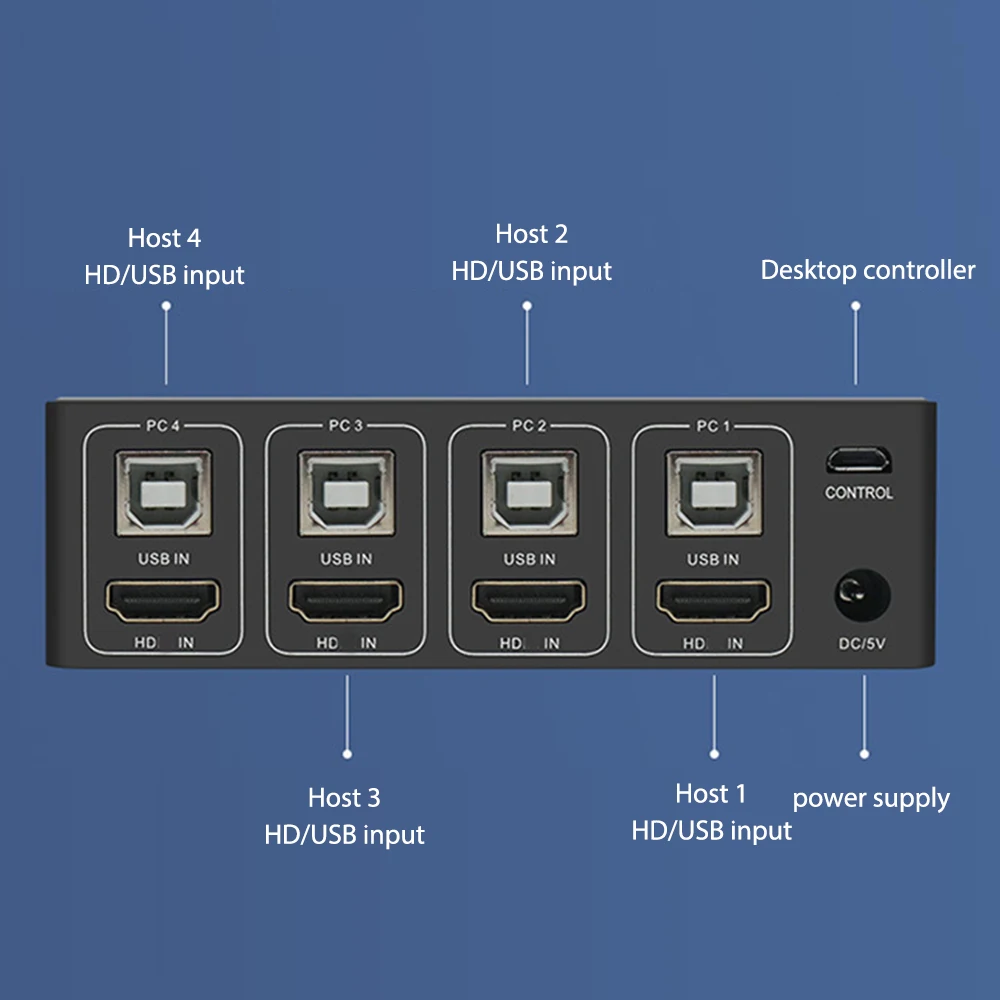 Host 4
HD/USB input

Host 2
HD/USB input

Desktop controller

PC 4
USB IN
HD IN

PC 3
USB IN
HD IN

PC 2
USB IN
HD IN

PC 1
USB IN
HD IN

CONTROL

DC/5V

Host 3
HD/USB input

Host 1
HD/USB input

power supply