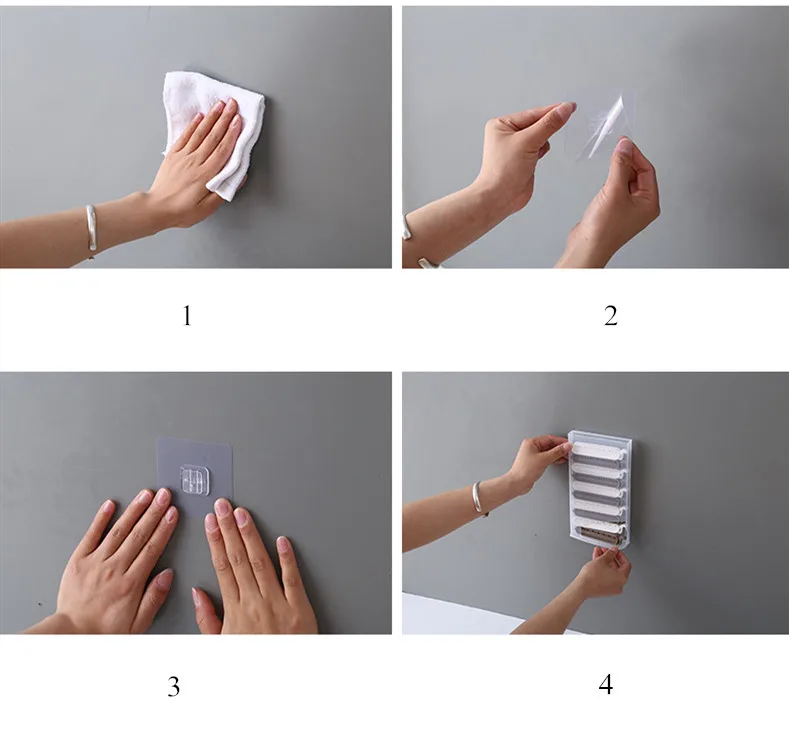 1

2

3

4