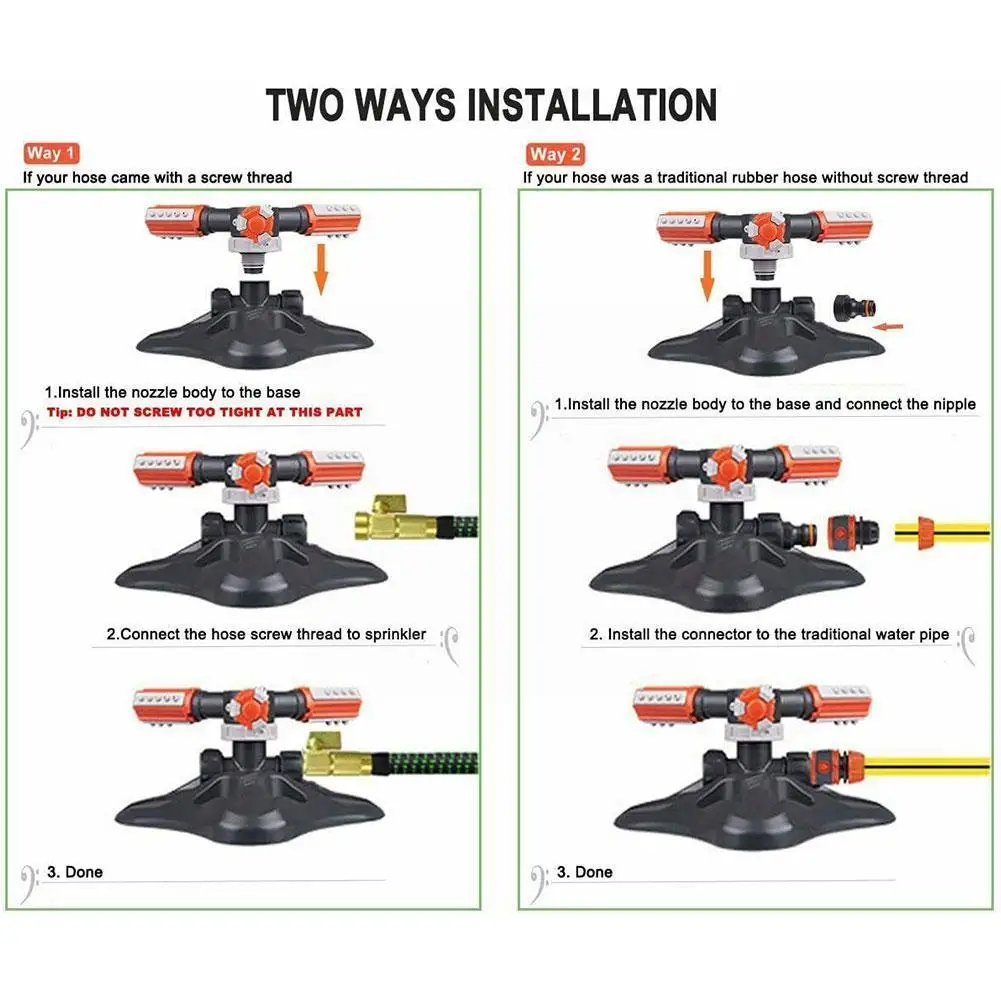 TWO WAYS INSTALLATION

Way 1

If your hose came with a screw thread

1.Install the nozzle body to the base

Tip: DO NOT SCREW TOO TIGHT AT THIS PART

2.Connect the hose screw thread to sprinkler

3. Done

Way 2

If your hose was a traditional rubber hose without screw thread

1.Install the nozzle body to the base and connect the nipple

2. Install the connector to the traditional water pipe

3. Done