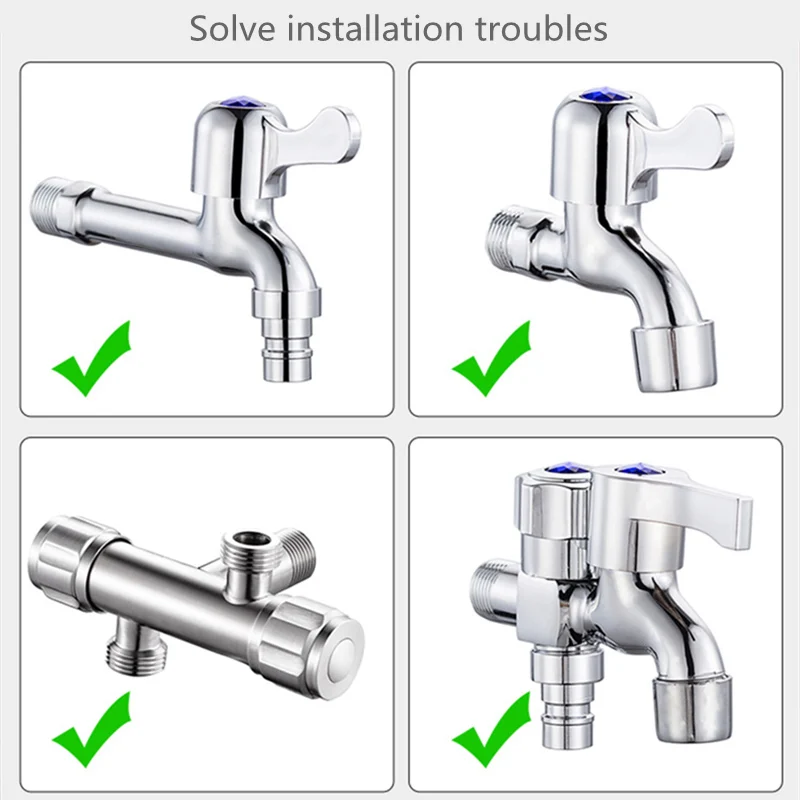 Solve installation troubles