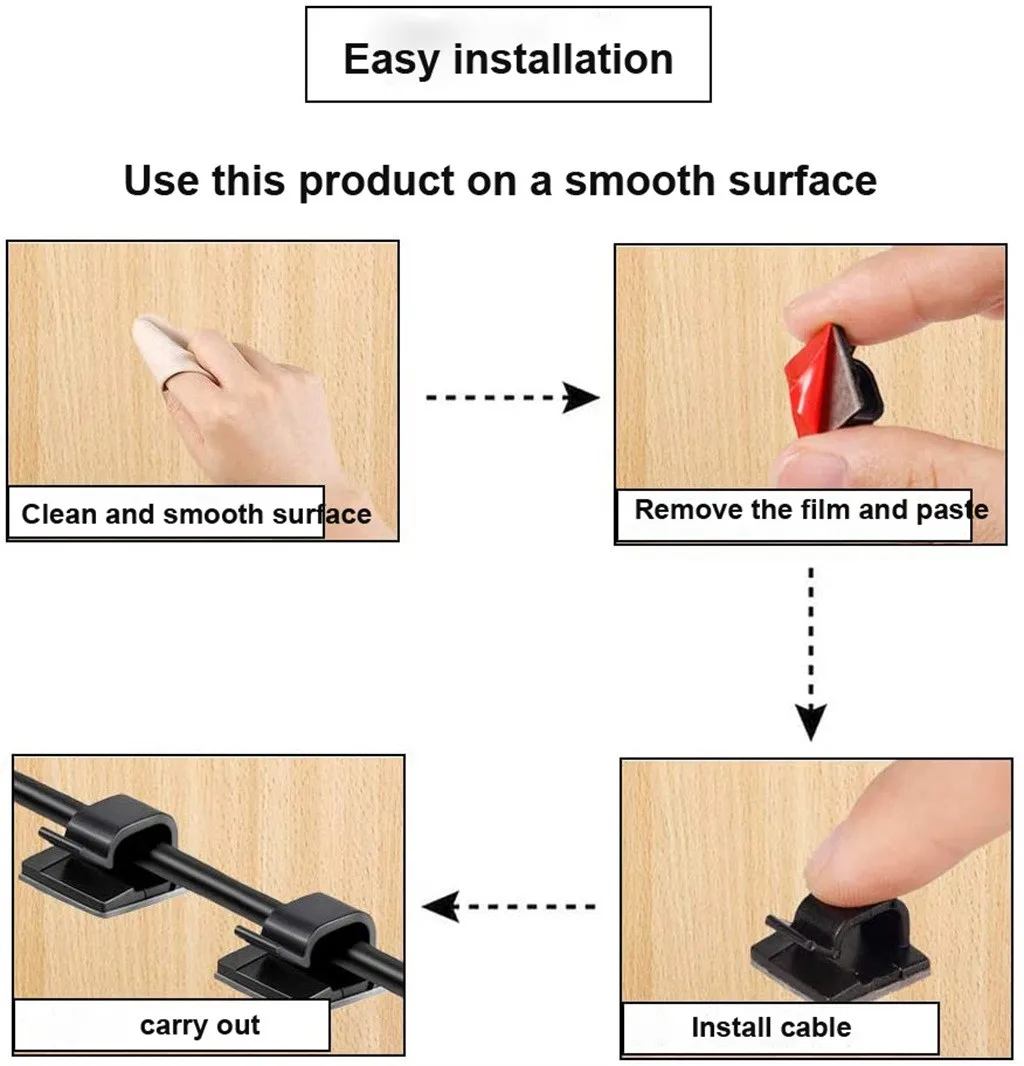 Easy installation

Use this product on a smooth surface

Clean and smooth surface

Remove the film and paste

Install cable

carry out