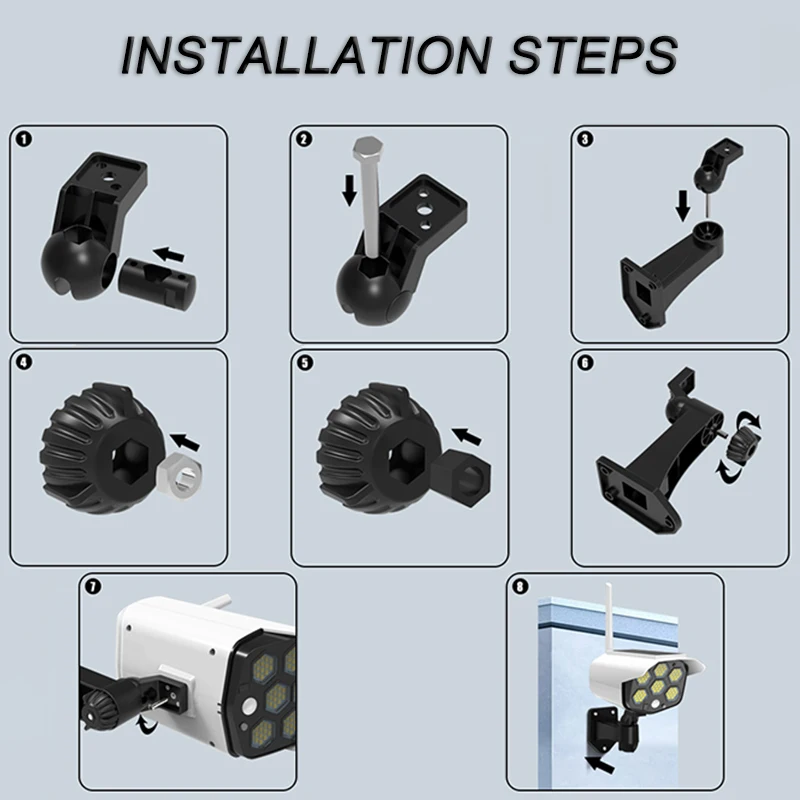 INSTALLATION STEPS

1

2

3

4

5

6

7

8