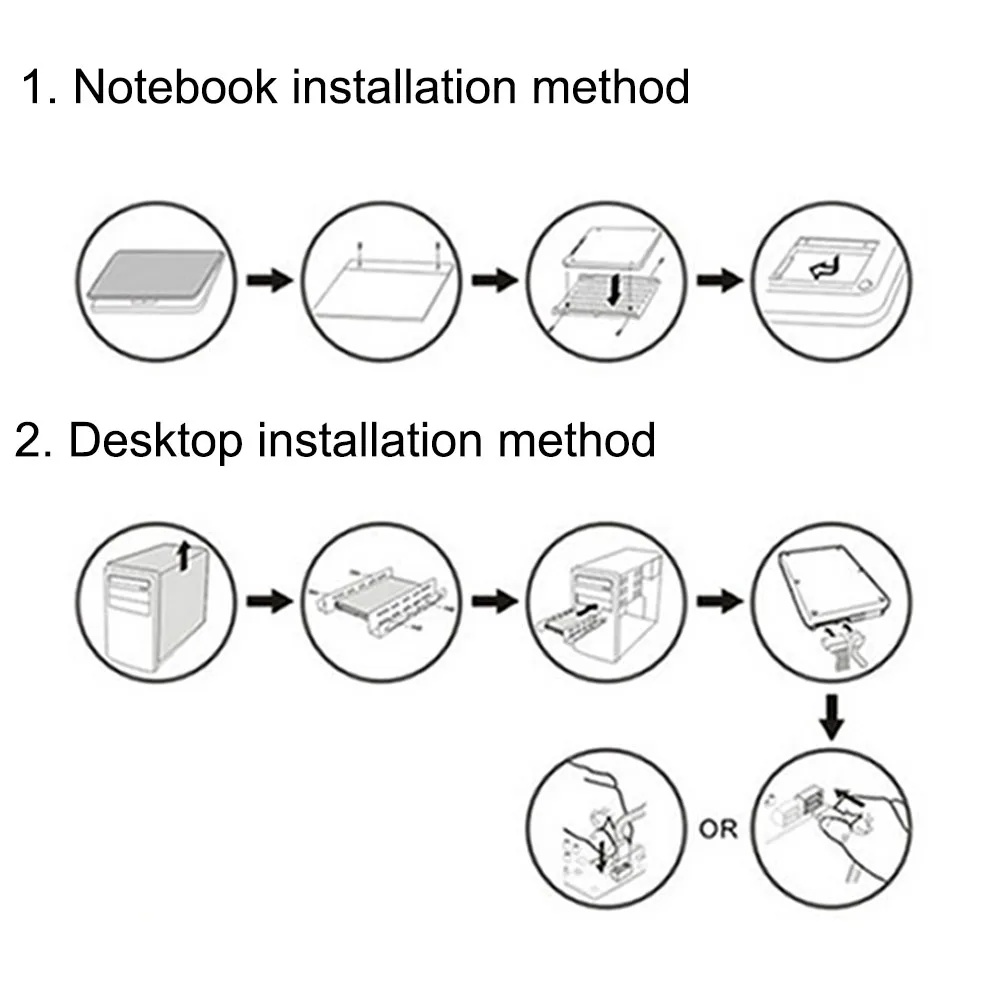 1. Notebook installation method

2. Desktop installation method

OR