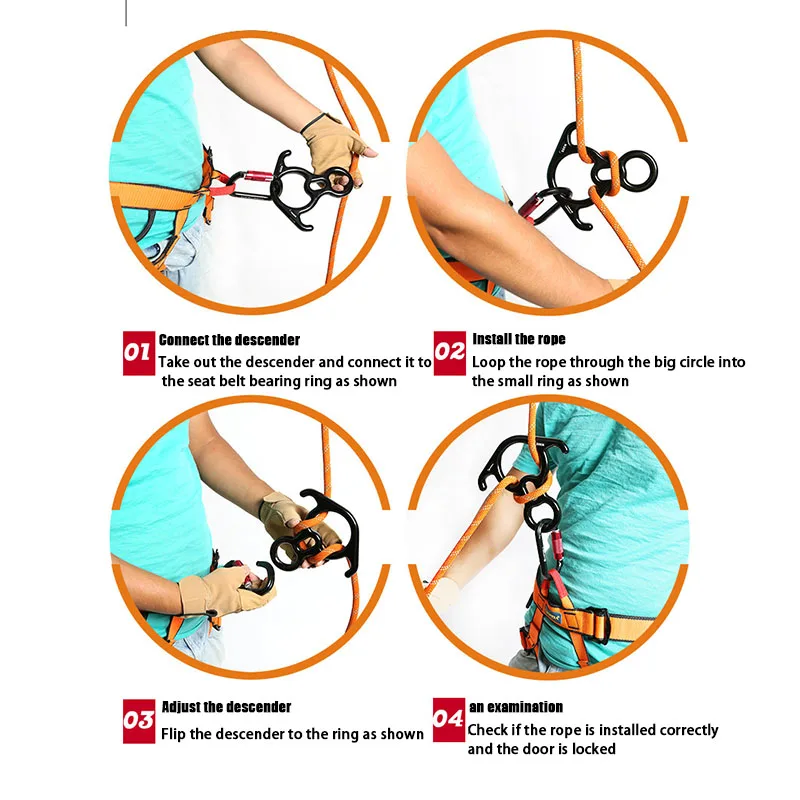 01 Connect the descender
Take out the descender and connect it to the seat belt bearing ring as shown

02 Install the rope
Loop the rope through the big circle into the small ring as shown

03 Adjust the descender
Flip the descender to the ring as shown

04 an examination
Check if the rope is installed correctly and the door is locked