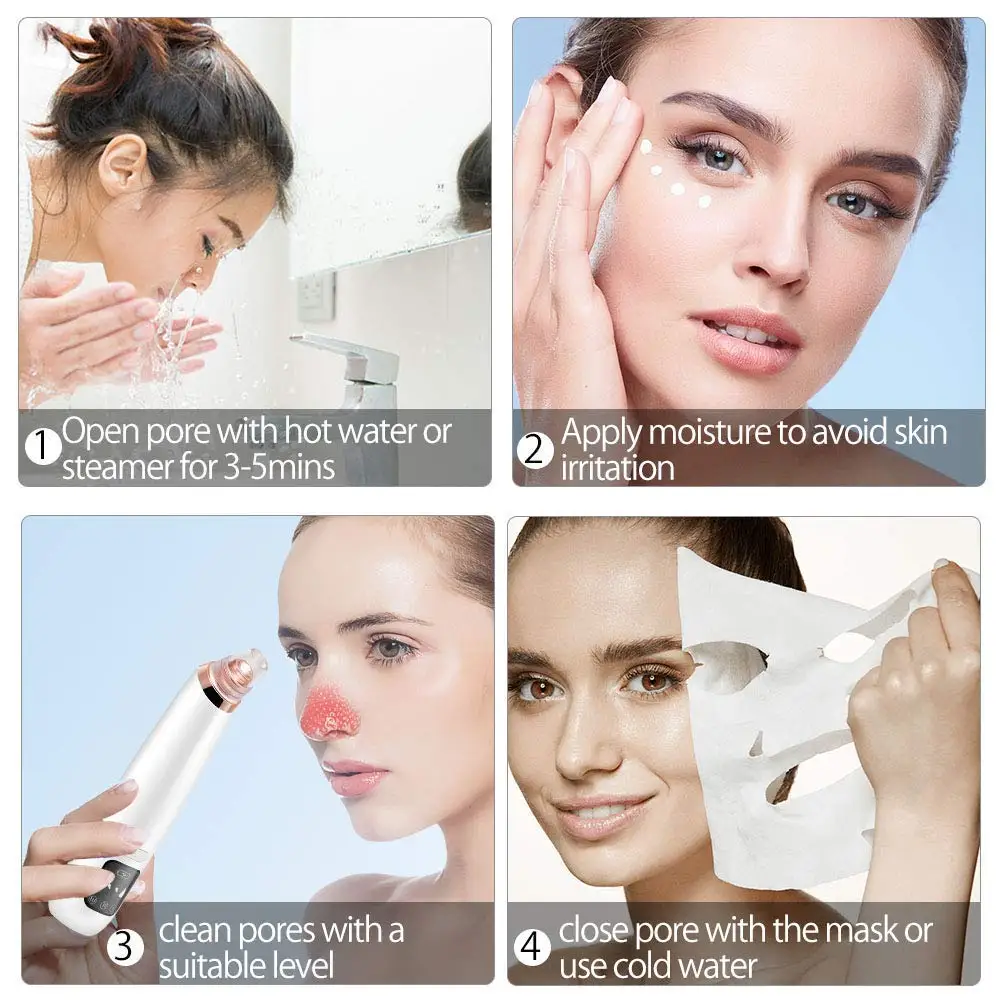 1 Open pore with hot water or steamer for 3-5mins

2 Apply moisture to avoid skin irritation

3 clean pores with a suitable level

4 close pore with the mask or use cold water