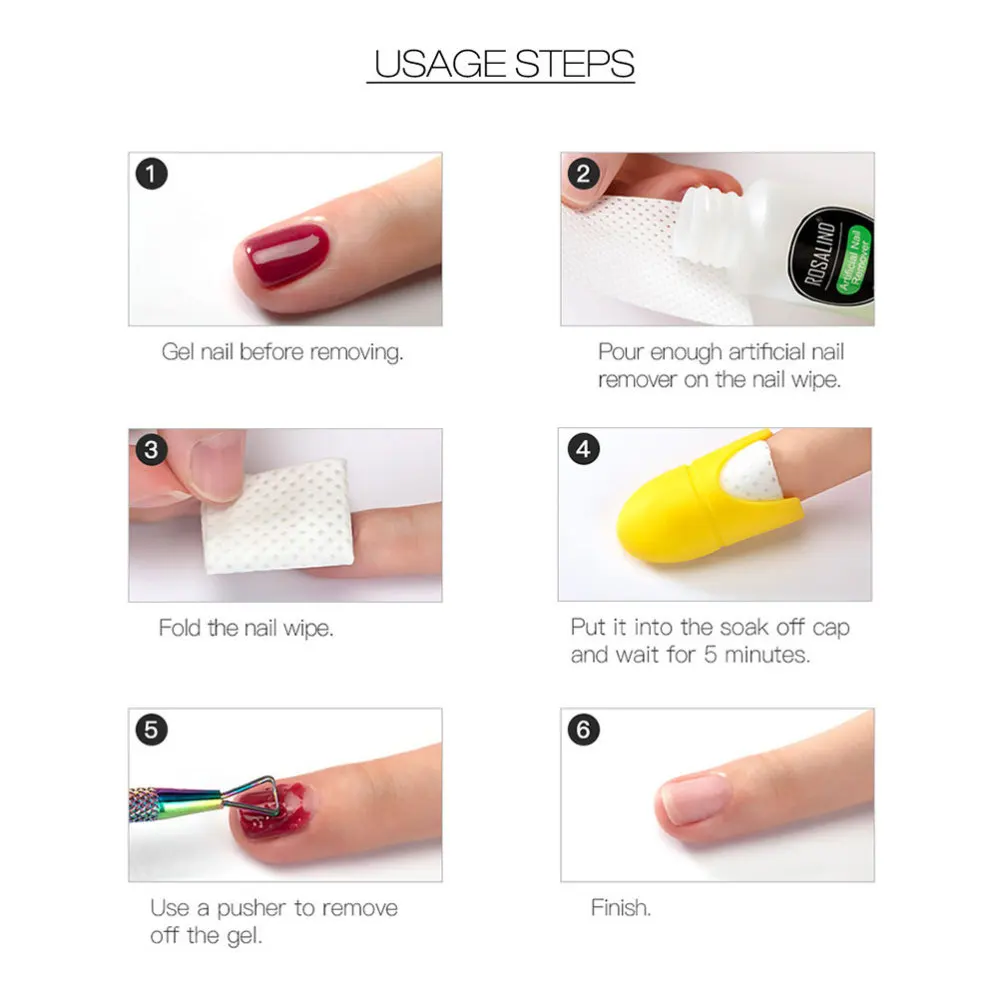 USAGE STEPS

1

Gel nail before removing.

2

ROSALIND

Artificial Nail Remover

Pour enough artificial nail remover on the nail wipe.

3

Fold the nail wipe.

4

Put it into the soak off cap and wait for 5 minutes.

5

Use a pusher to remove off the gel.

6

Finish.