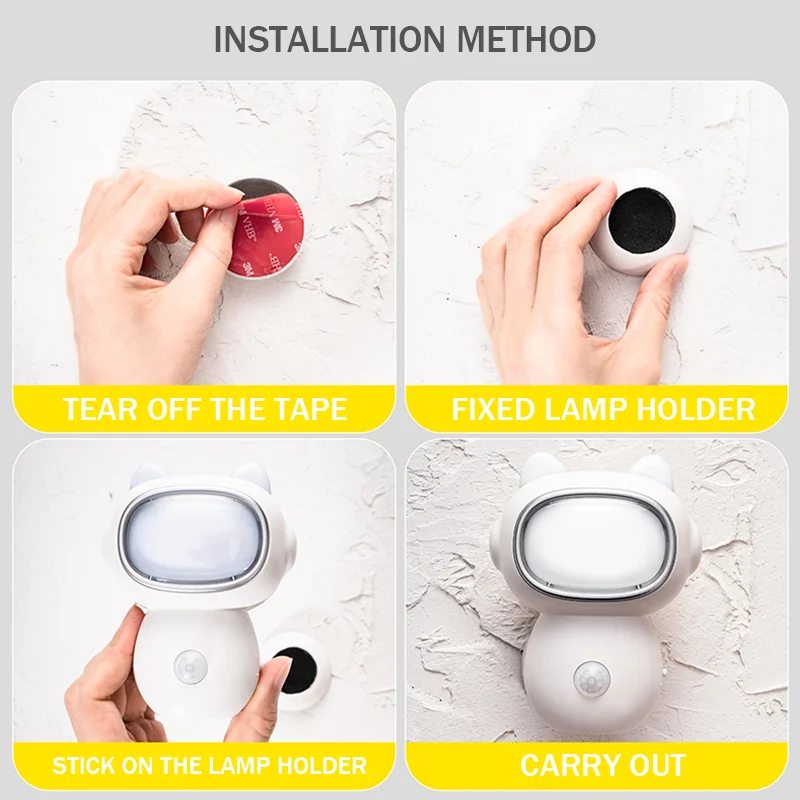 INSTALLATION METHOD

3M VHB

TEAR OFF THE TAPE

FIXED LAMP HOLDER

STICK ON THE LAMP HOLDER

CARRY OUT