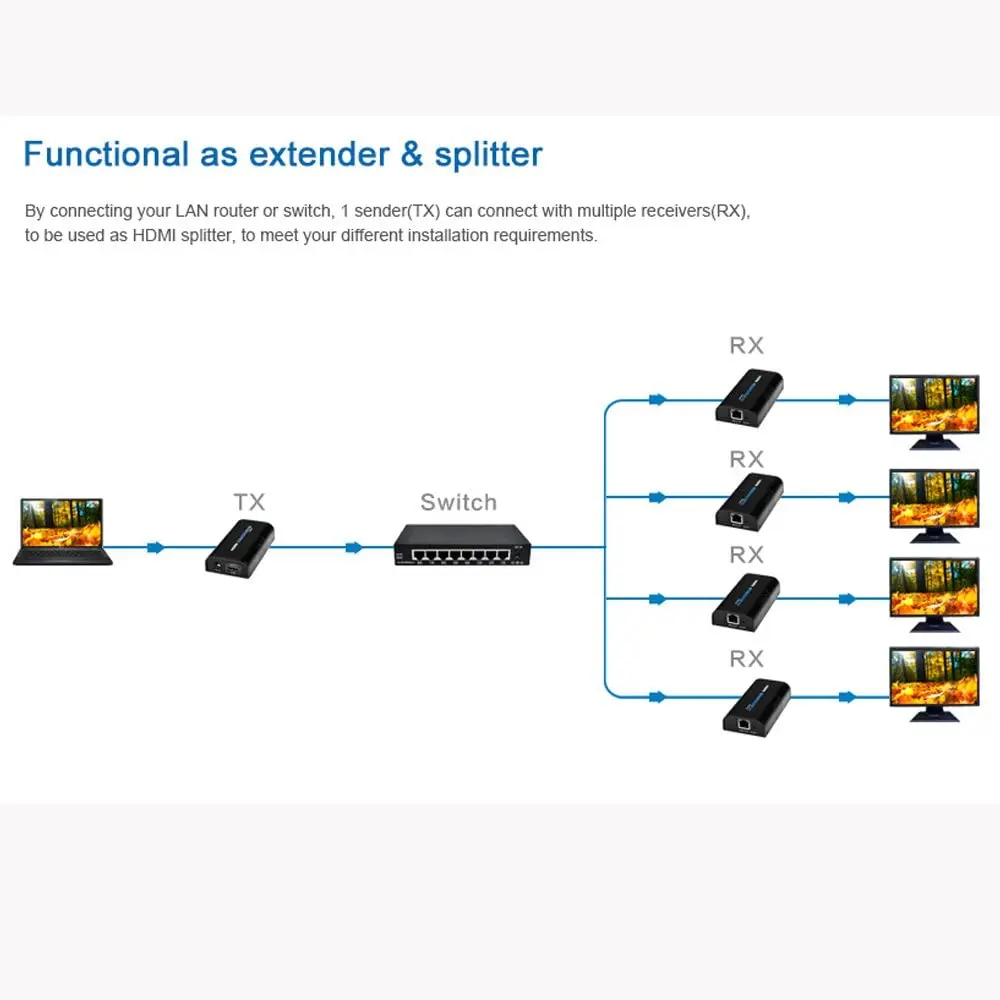 Functional as extender & splitter

By connecting your LAN router or switch, 1 sender(TX) can connect with multiple receivers(RX), to be used as HDMI splitter, to meet your different installation requirements.

TX

Switch

RX

RX

RX

RX