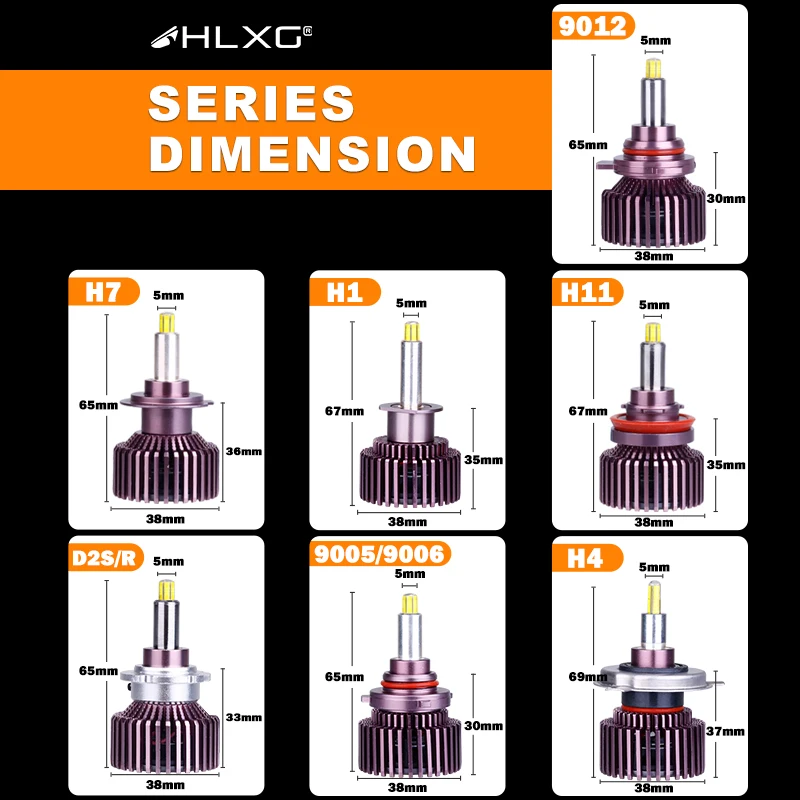 HLXG®

SERIES DIMENSION

9012
5mm
65mm
30mm
38mm

H7
5mm
65mm
36mm
38mm

H1
5mm
67mm
35mm
38mm

H11
5mm
67mm
35mm
38mm

D2S/R
5mm
65mm
33mm
38mm

9005/9006
5mm
65mm
30mm
38mm

H4
5mm
69mm
37mm
38mm